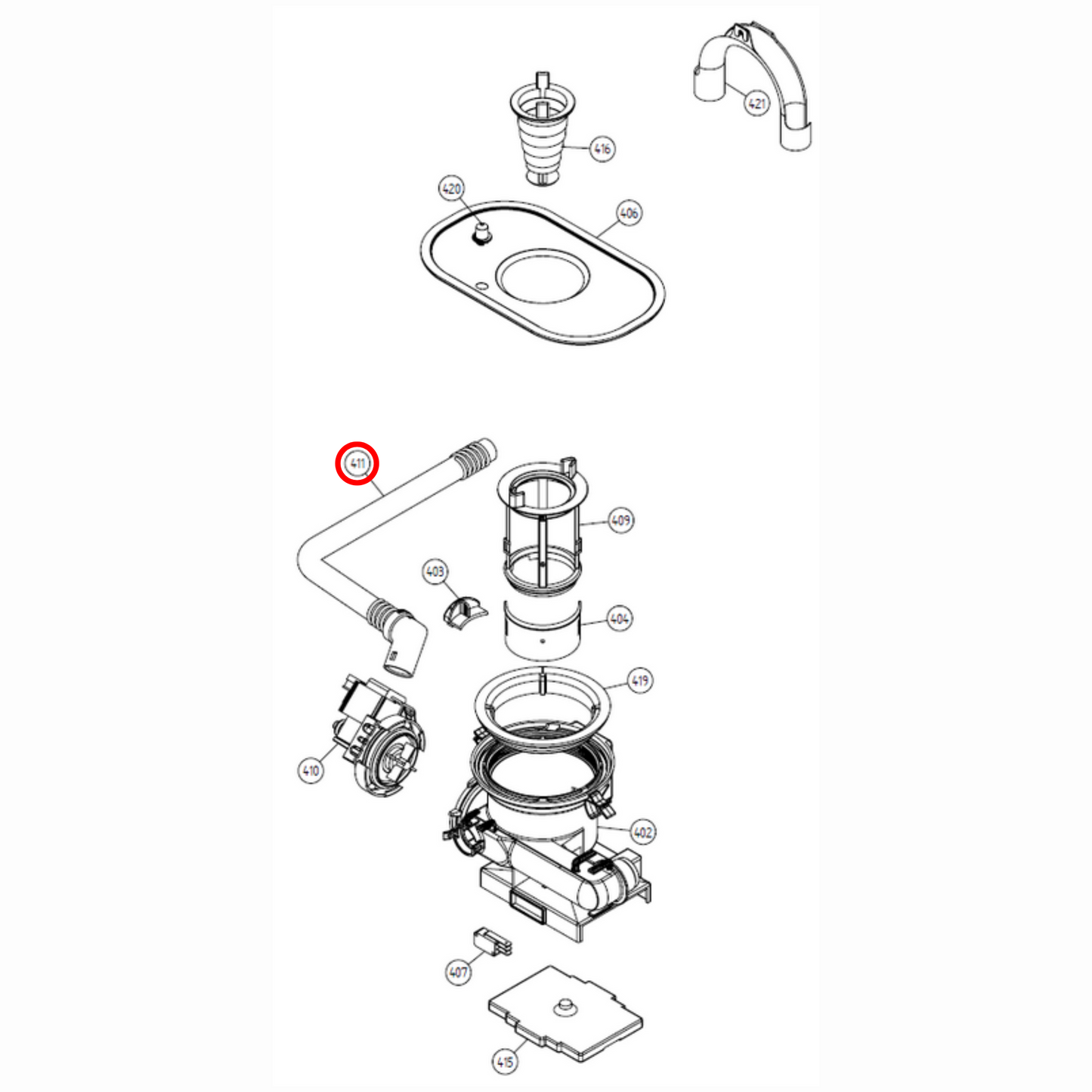 421
416
420
406
411
409
403
404
419
410
402
407
415