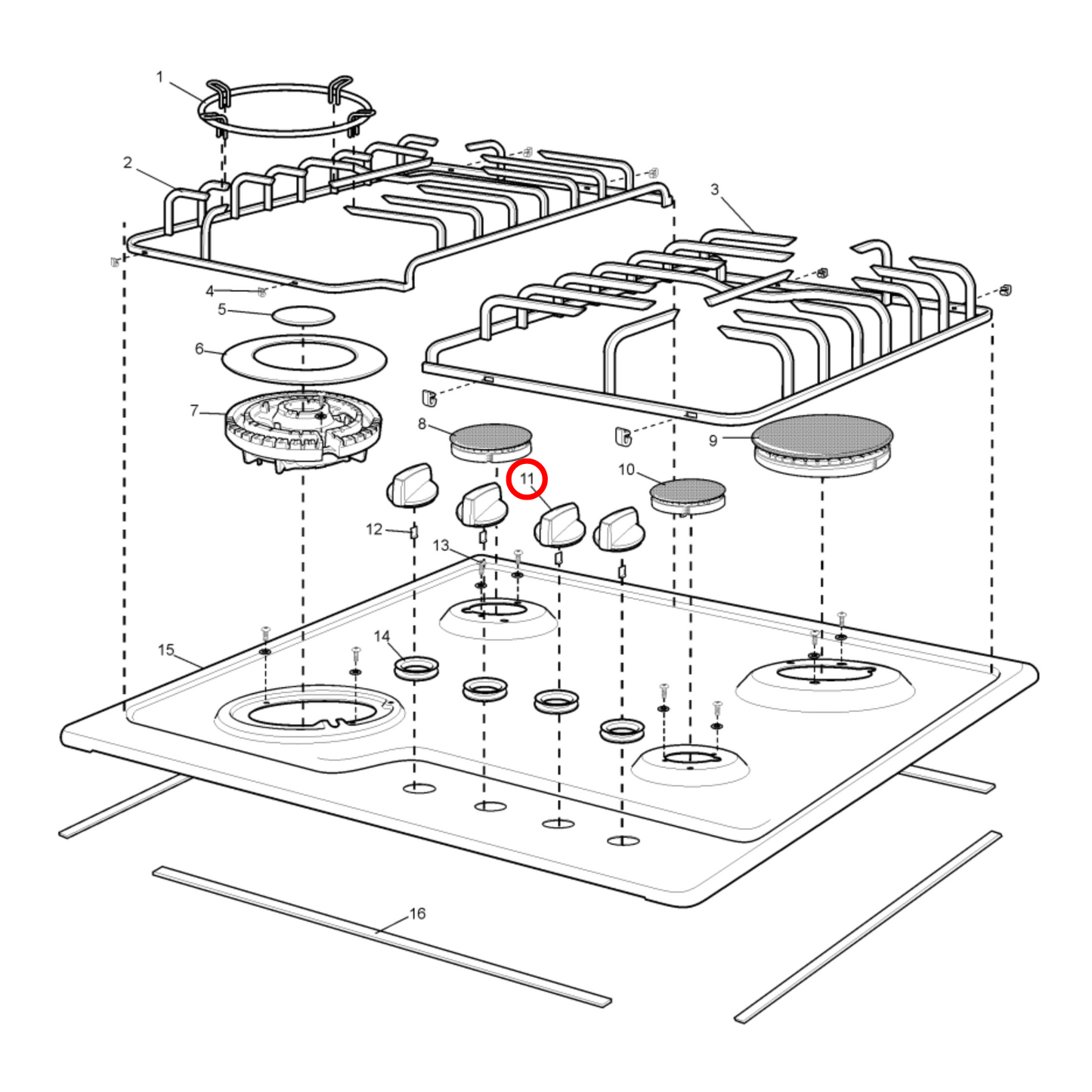 1
2
3
4
5
6
7
8
9
10
11
12
13
14
15
16