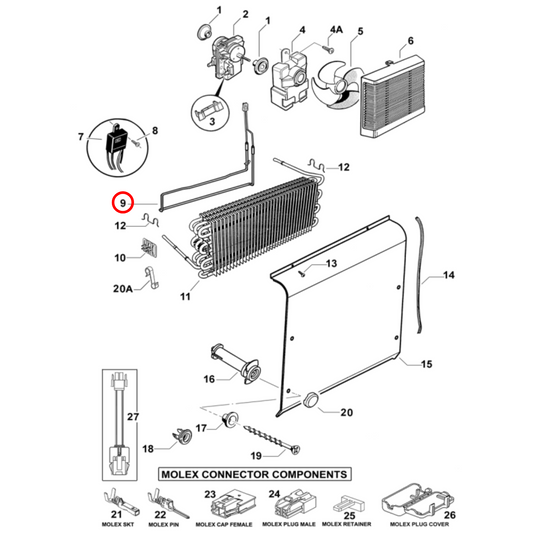 1
2
1
4
4A
5
6
3
7
8
12
9
12
10
20A
11
13
14
15
16
20
27
17
18
19
MOLEX CONNECTOR COMPONENTS
21
MOLEX SKT
22
MOLEX PIN
23
MOLEX CAP FEMALE
24
MOLEX PLUG MALE
25
MOLEX RETAINER
26
MOLEX PLUG COVER