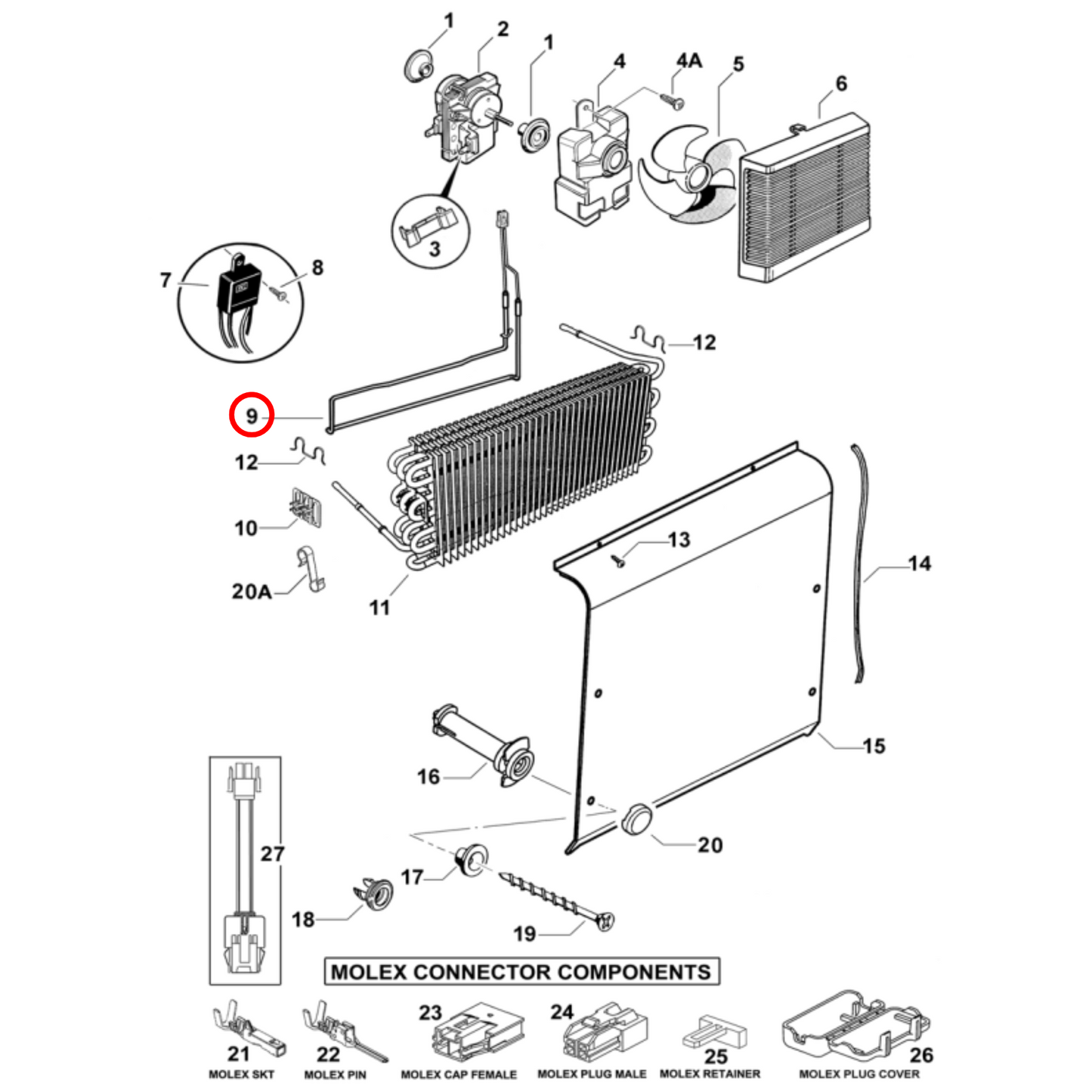 1
2
1
4
4A
5
6
3
7
8
12
9
12
10
20A
11
13
14
15
16
20
27
17
18
19

MOLEX CONNECTOR COMPONENTS

21
MOLEX SKT
22
MOLEX PIN
23
MOLEX CAP FEMALE
24
MOLEX PLUG MALE
25
MOLEX RETAINER
26
MOLEX PLUG COVER