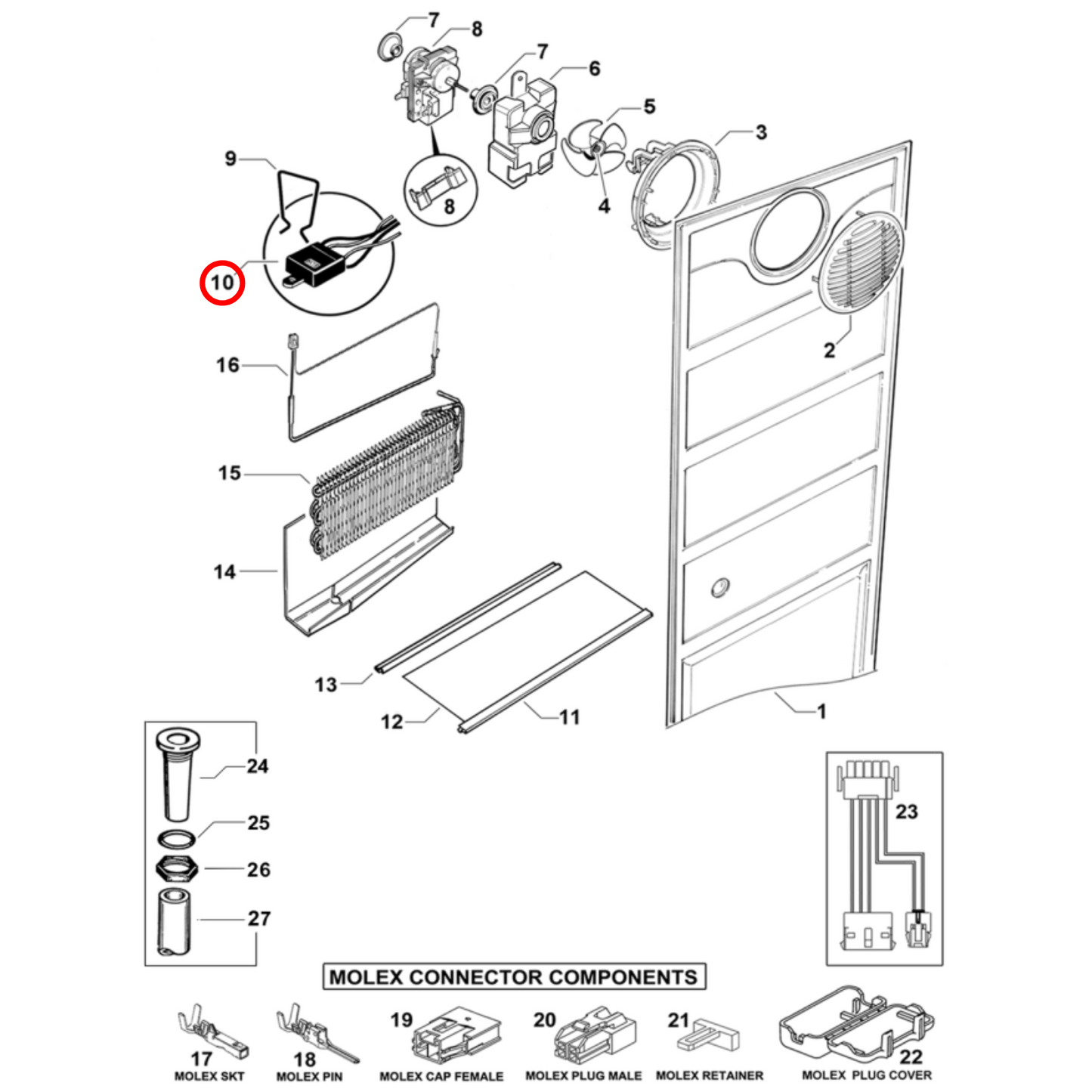 7
8
7
6
5
3
9
8
4
10
2
16
15
14
13
12
11
1
24
25
26
27
23
MOLEX CONNECTOR COMPONENTS
17
MOLEX SKT
18
MOLEX PIN
19
MOLEX CAP FEMALE
20
MOLEX PLUG MALE
21
MOLEX RETAINER
22
MOLEX PLUG COVER