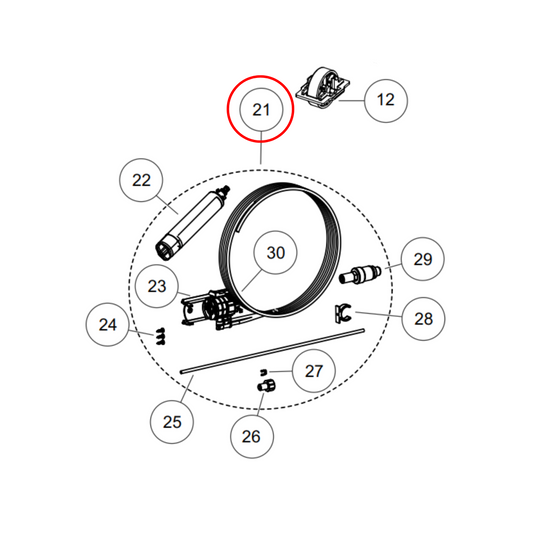 21
12
22
30
29
23
28
24
27
25
26