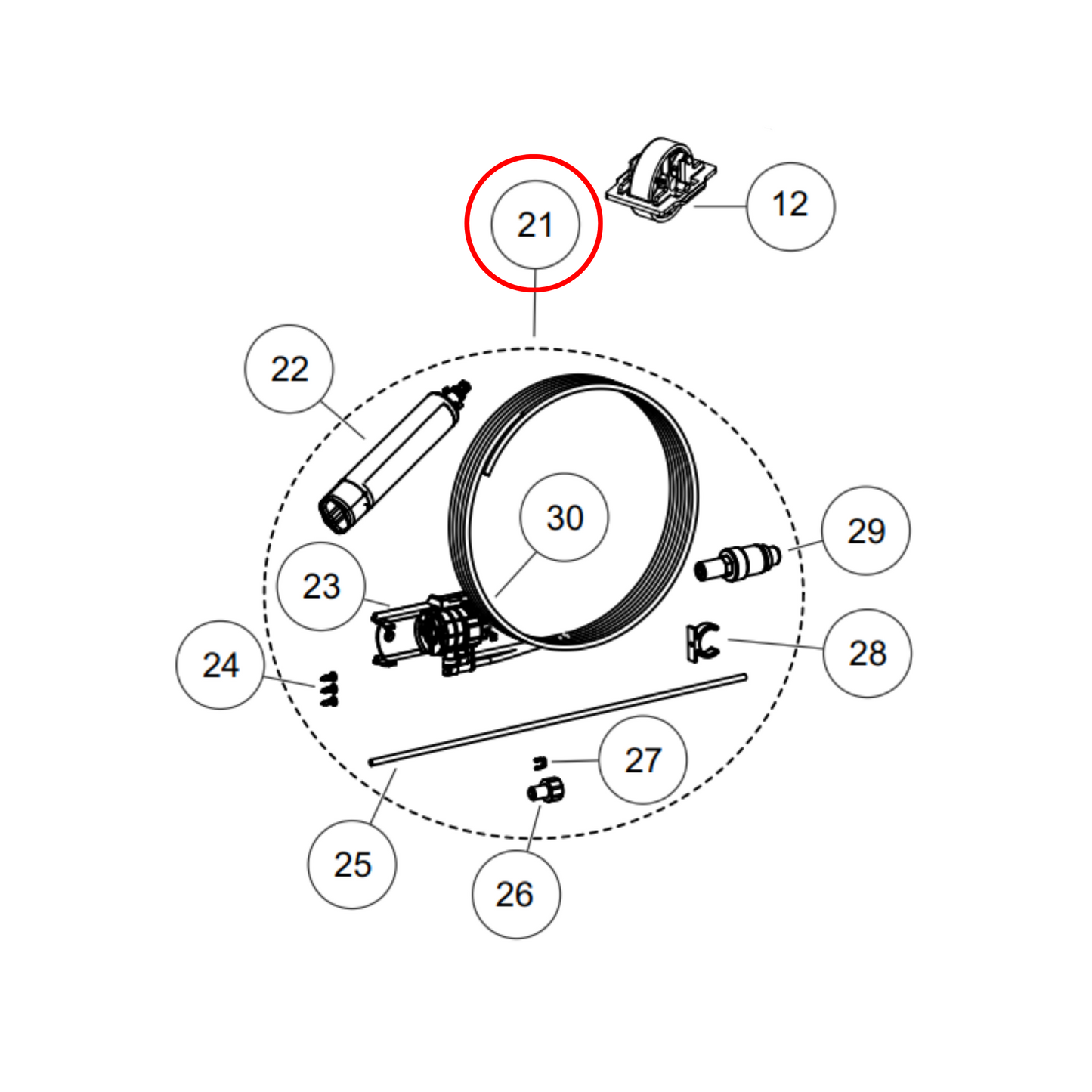 21
12
22
30
29
23
28
24
27
25
26