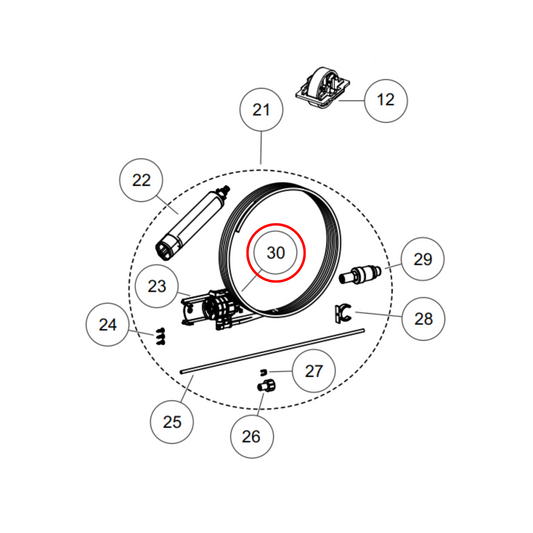 12
21
22
30
29
23
28
24
27
25
26