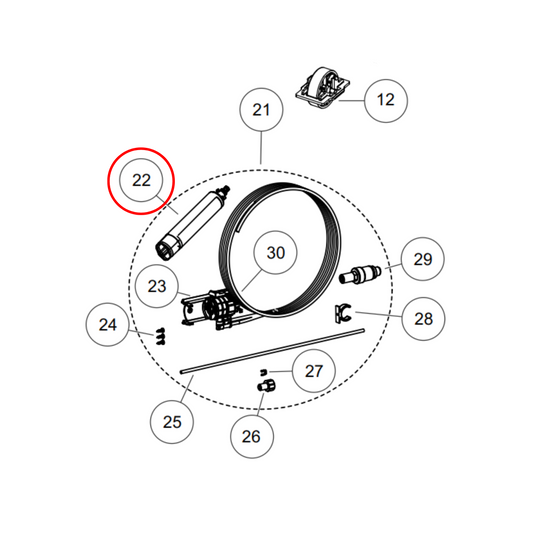 12

21

22

30

29

23

28

24

27

25

26