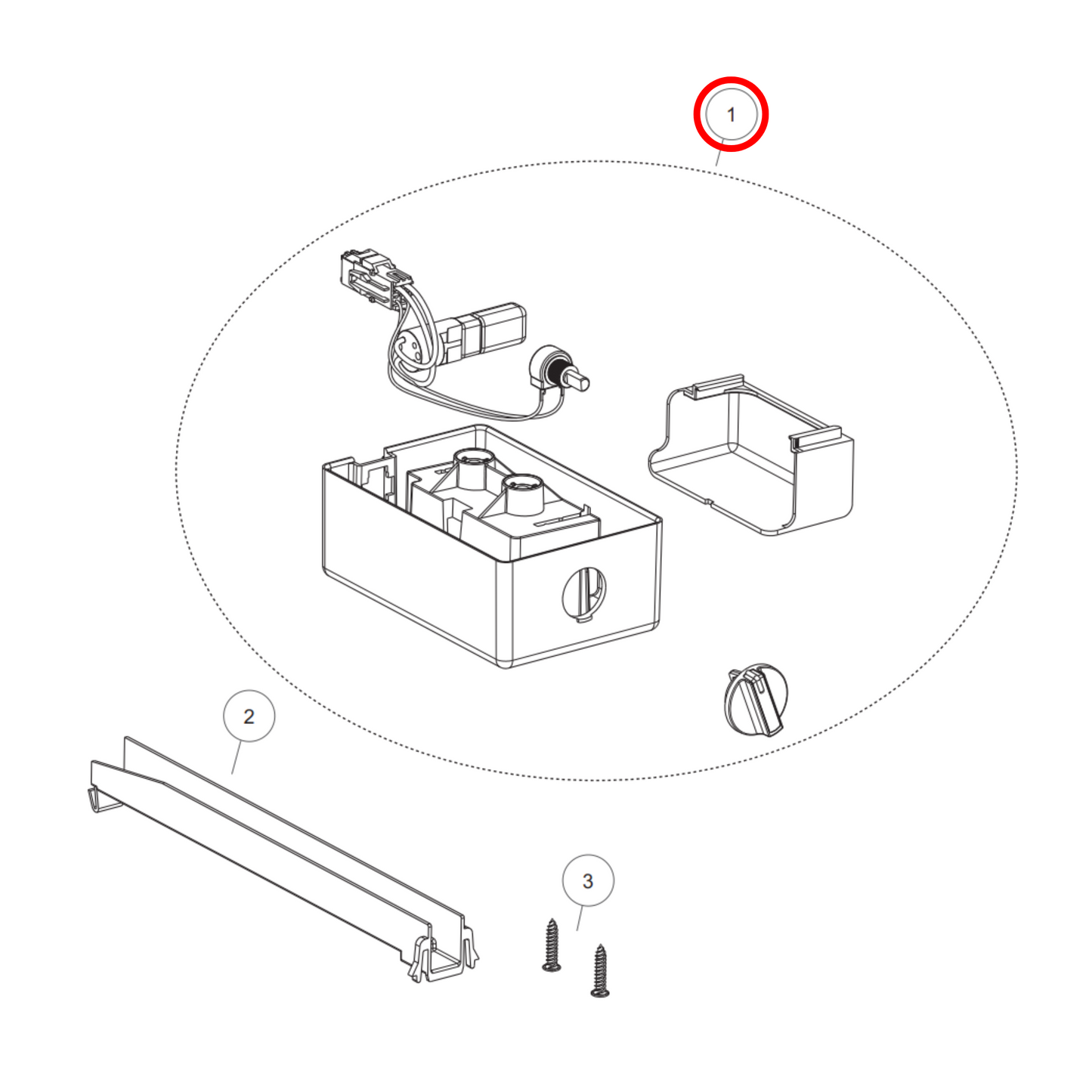 1

2

3