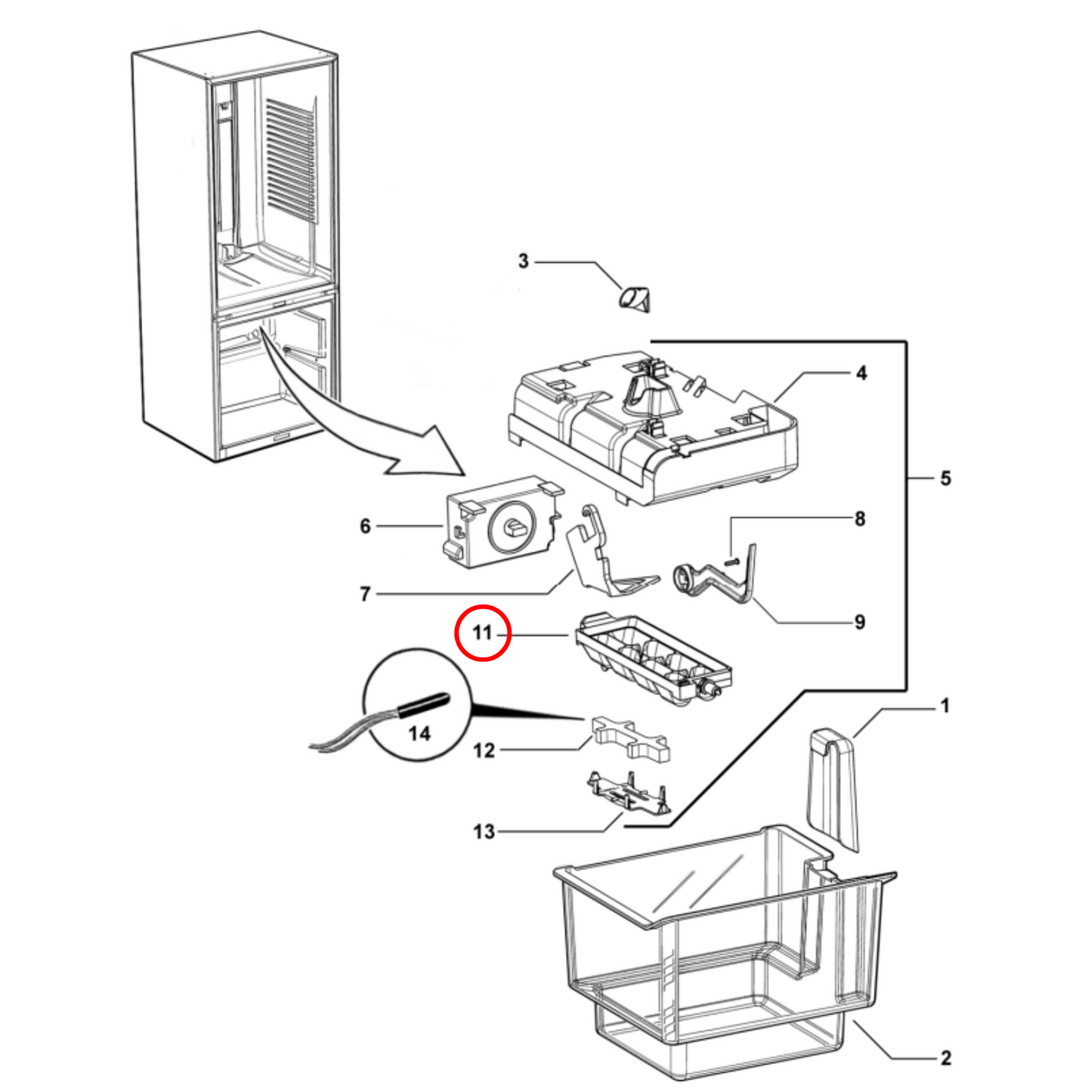 3
4
5
6
8
7
9
11
14
12
1
13
2