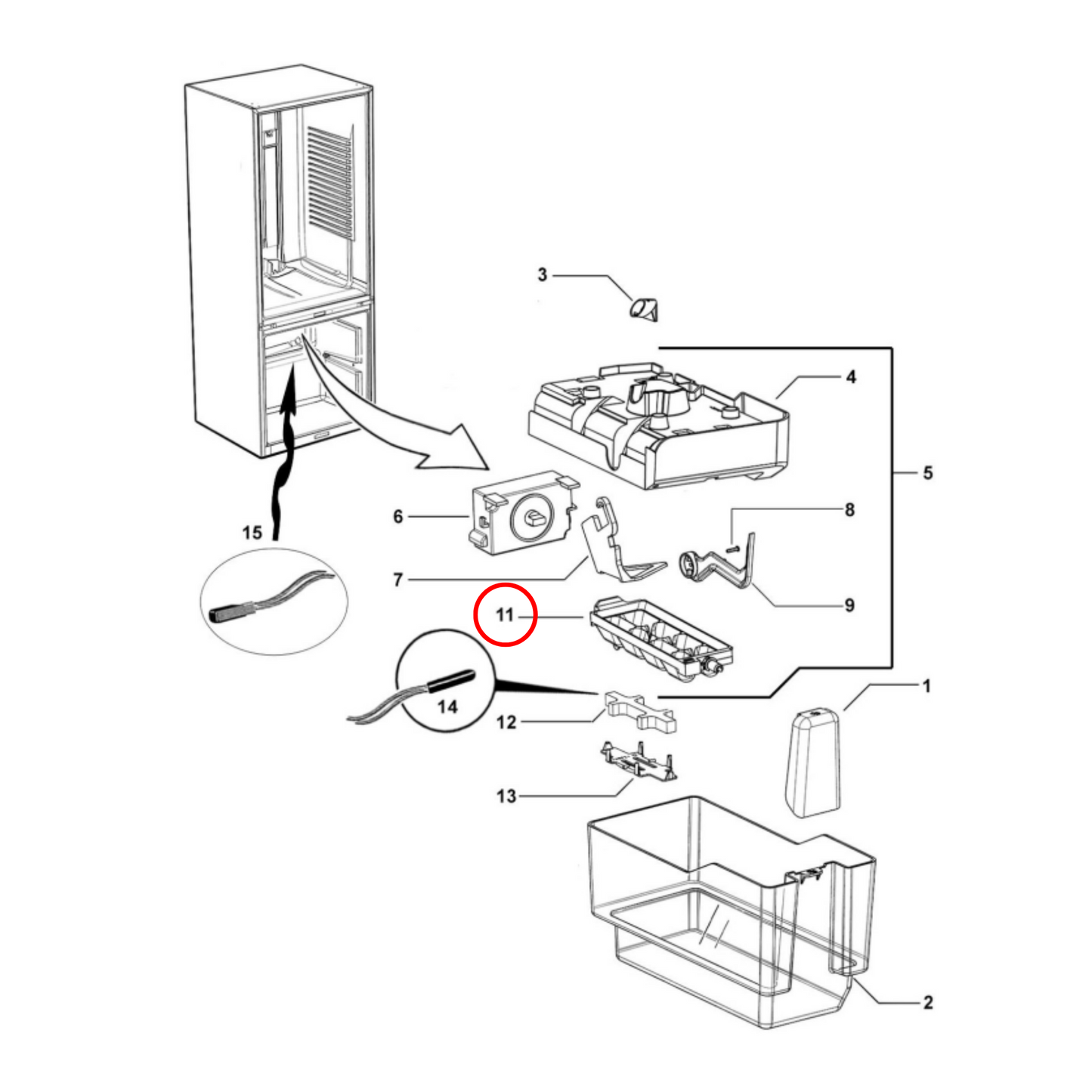 3
4
5
6
8
15
7
9
11
1
14
12
13
2