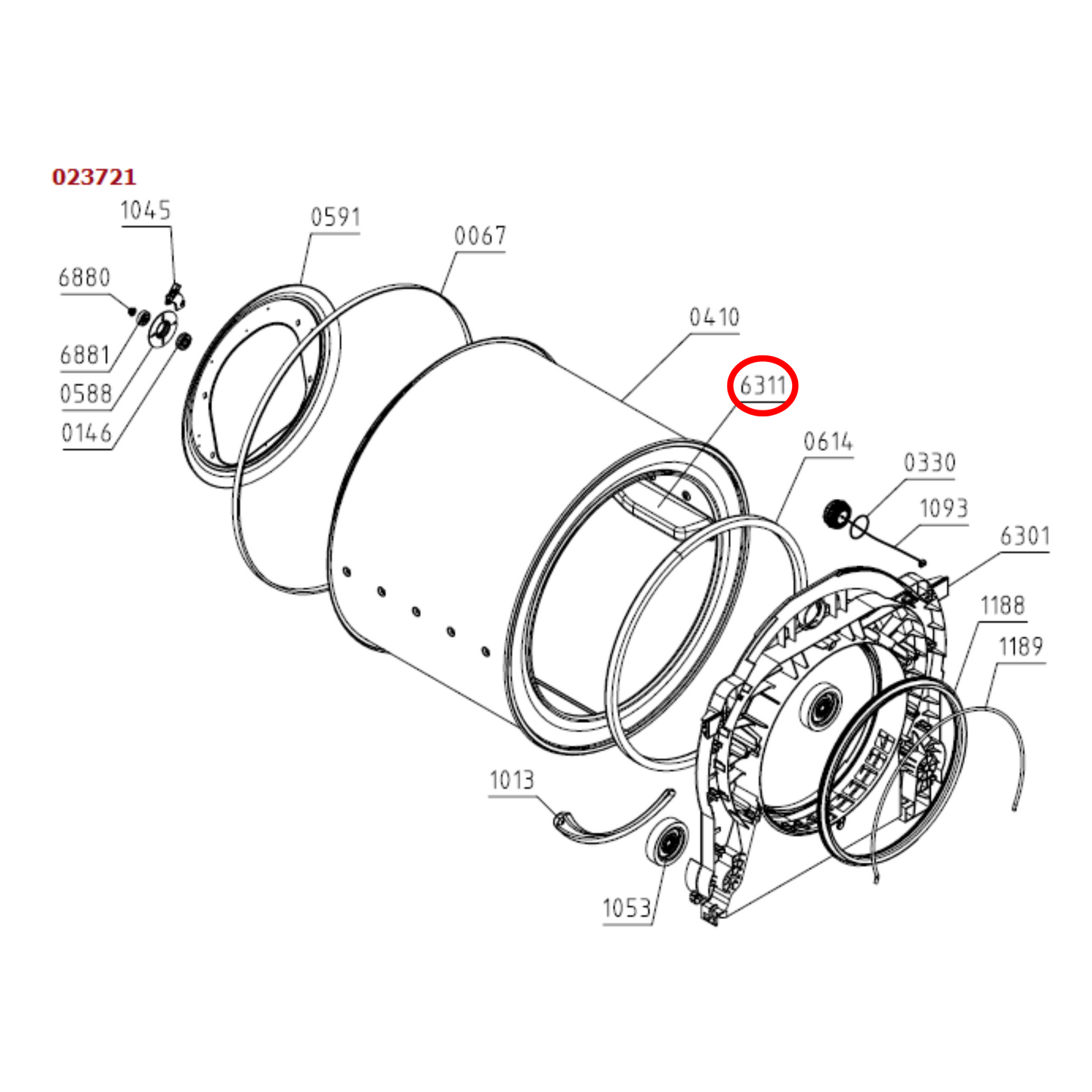 023721

1045

0591

0067

6880

6881

0588

0146

0410

6311

0614

0330

1093

6301

1188

1189

1013

1053