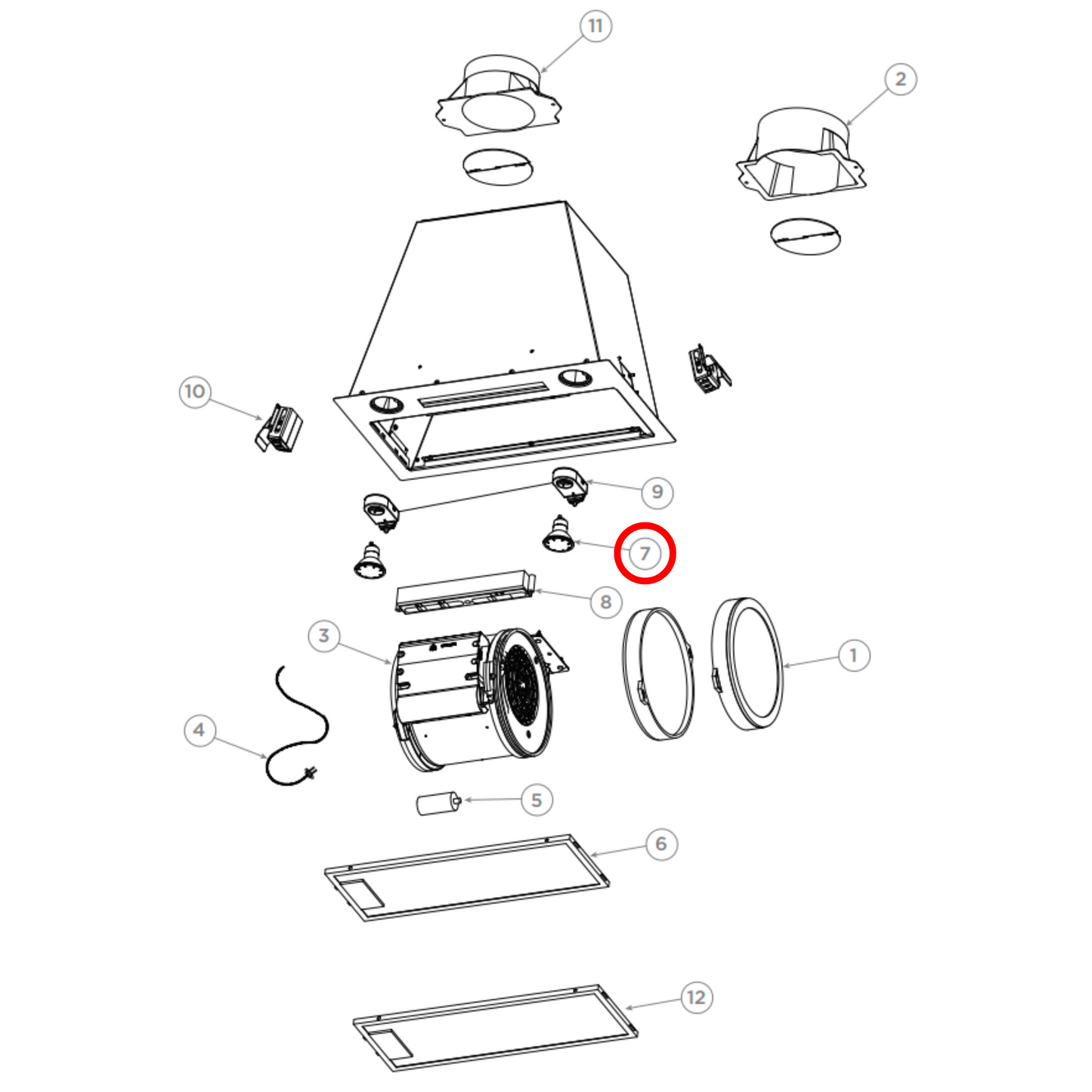 11
2
10
9
7
8
3
1
4
5
6
12