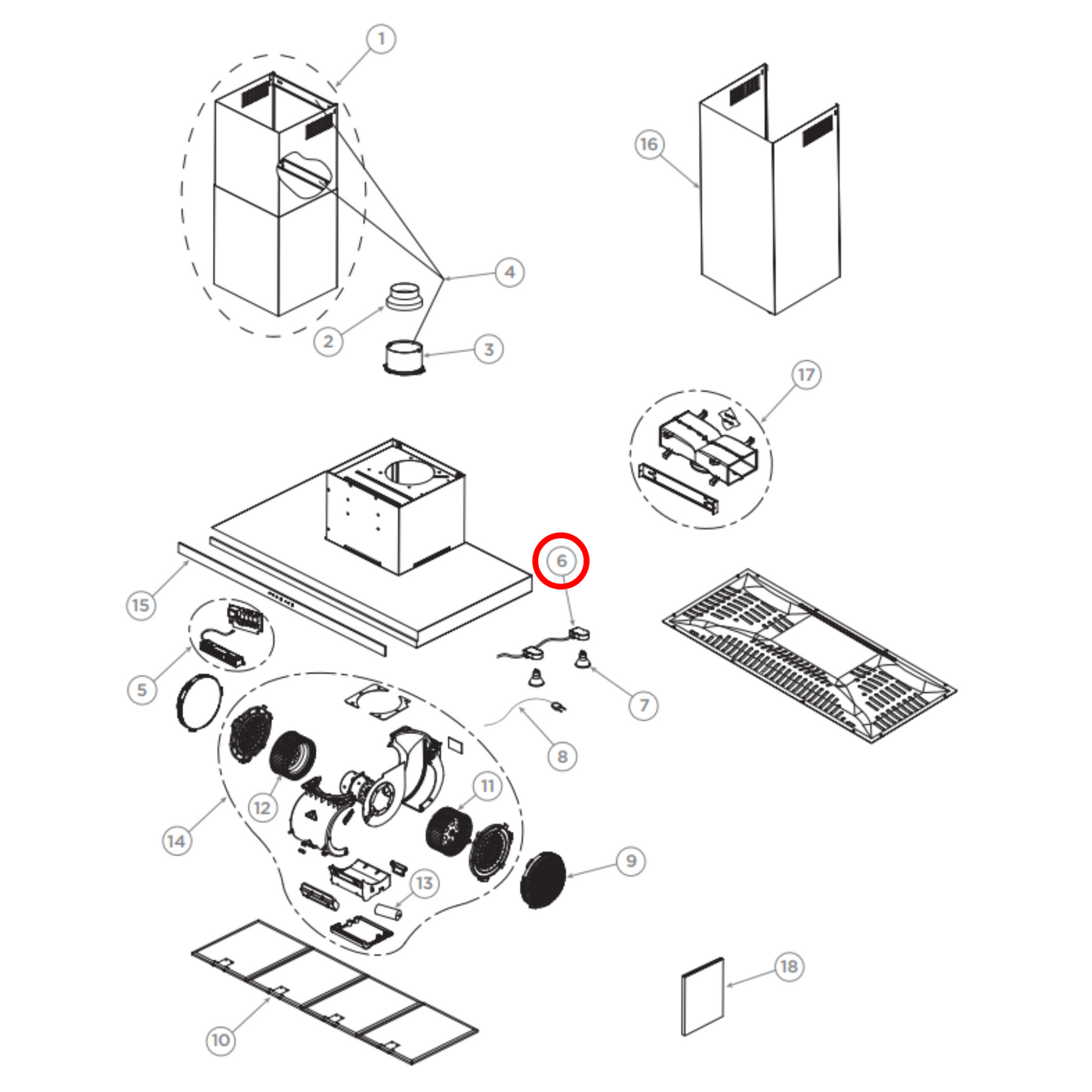 1
16
4
2
3
17
6
15
5
7
8
11
12
14
9
13
18
10