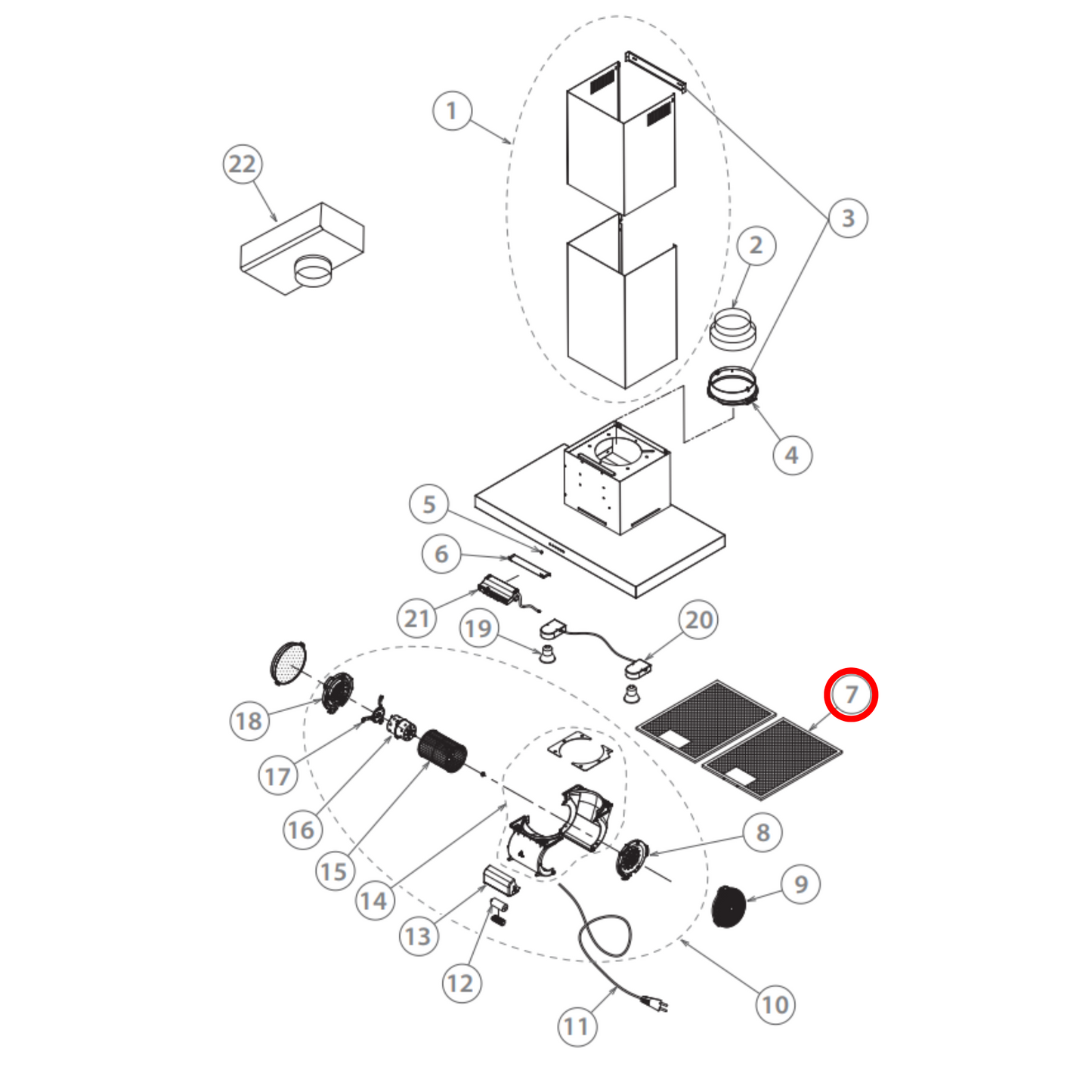 1
22
3
2
4
5
6
21
19
20
7
18
17
16
15
14
13
12
11
10
9
8