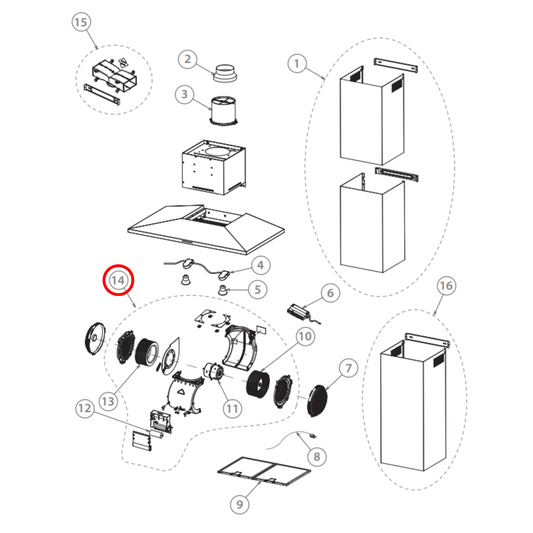 15
2
1
3
4
14
5
6
16
10
7
13
11
12
8
9