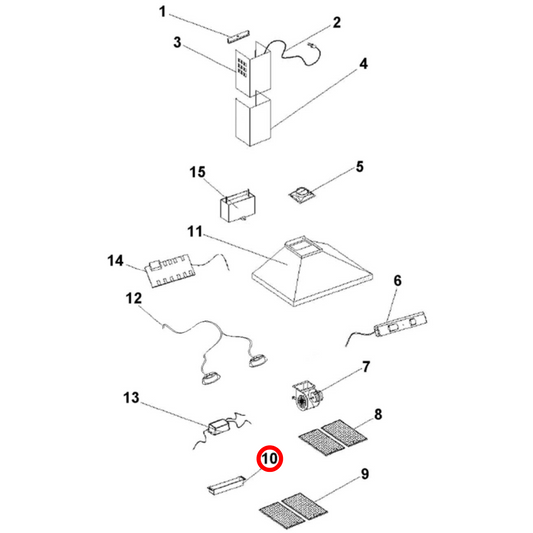 1
2
3
4
15
5
11
14
6
12
7
13
8
10
9