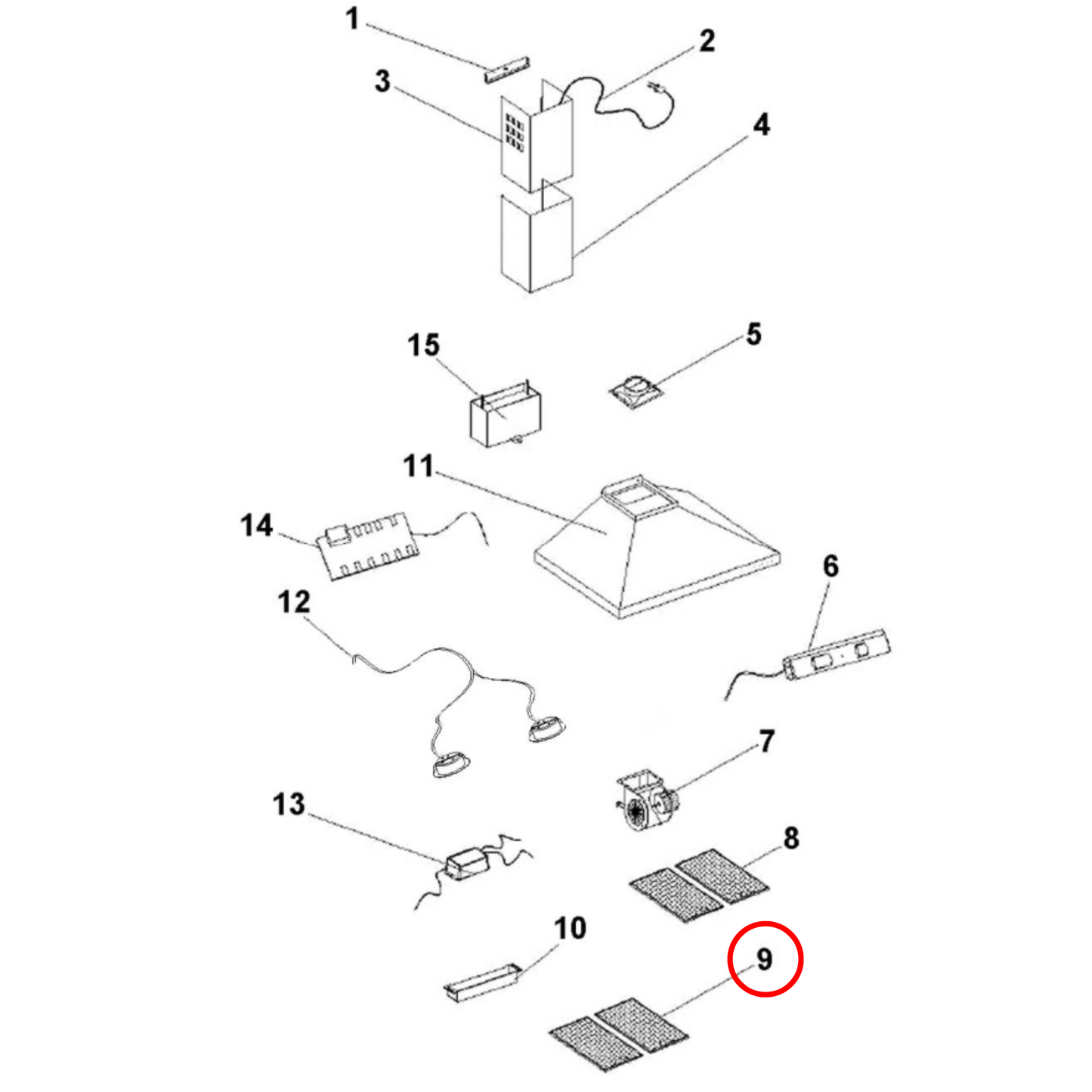 1
2
3
4
15
5
11
14
6
12
7
13
8
10
9