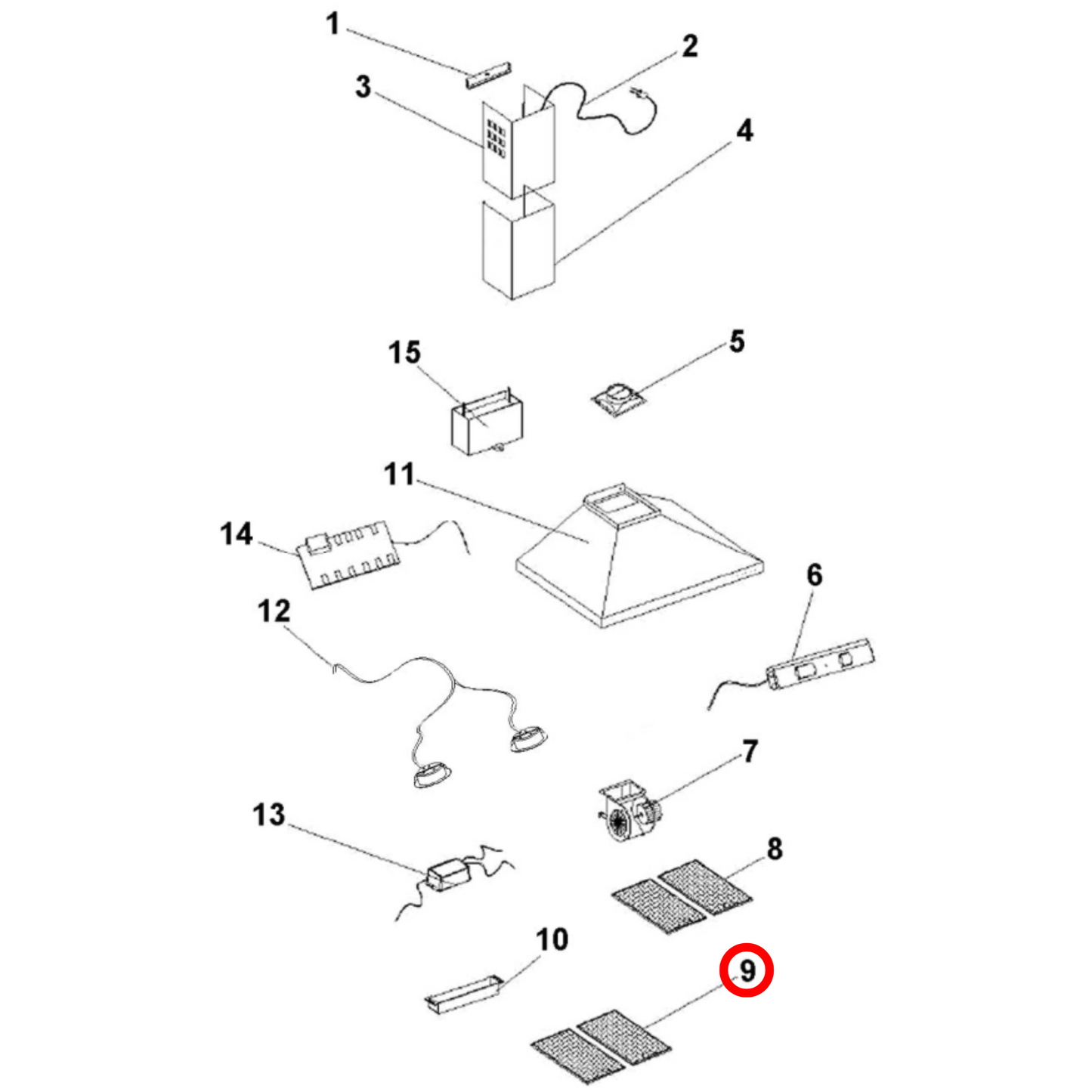 1
2
3
4
15
5
11
14
6
12
7
13
8
10
9