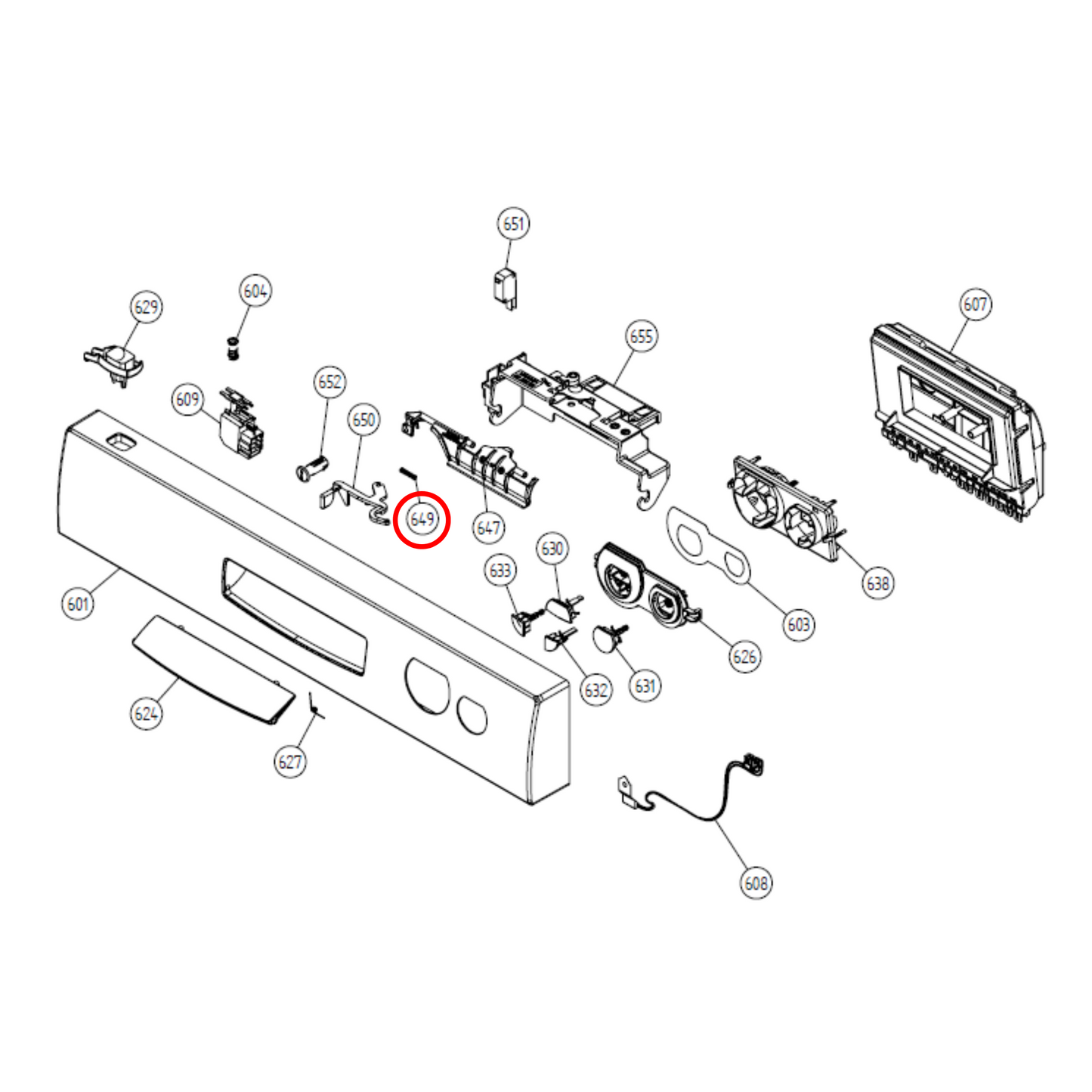 651
604
629
607
655
652
609
650
649
647
630
633
638
601
603
626
632
631
624
627
608