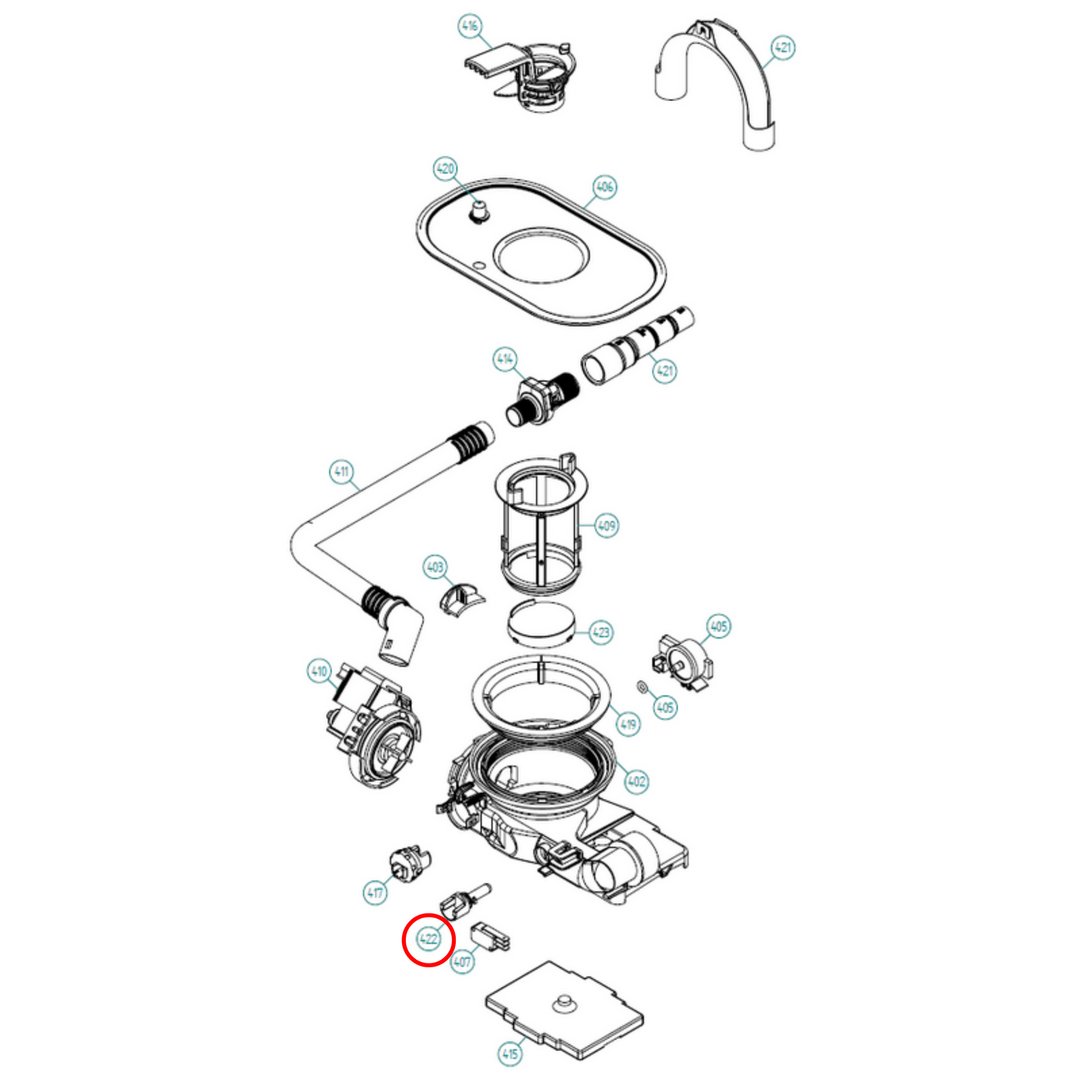 416
421
420
406
414
421
411
409
403
423
405
410
405
419
402
417
422
407
415