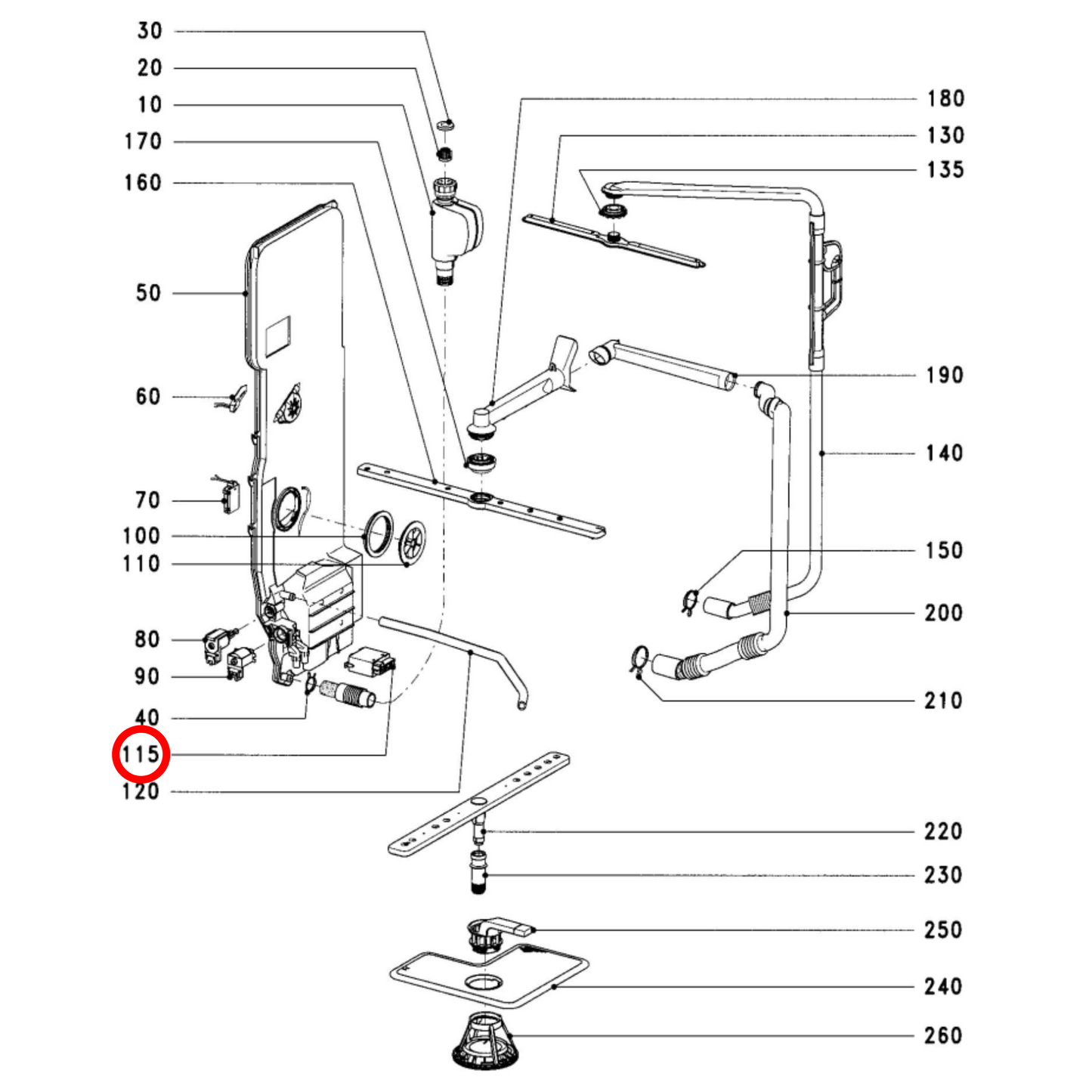 30
20
10
170
160
50
60
70
100
110
80
90
40
115
120
180
130
135
190
140
150
200
210
220
230
250
240
260