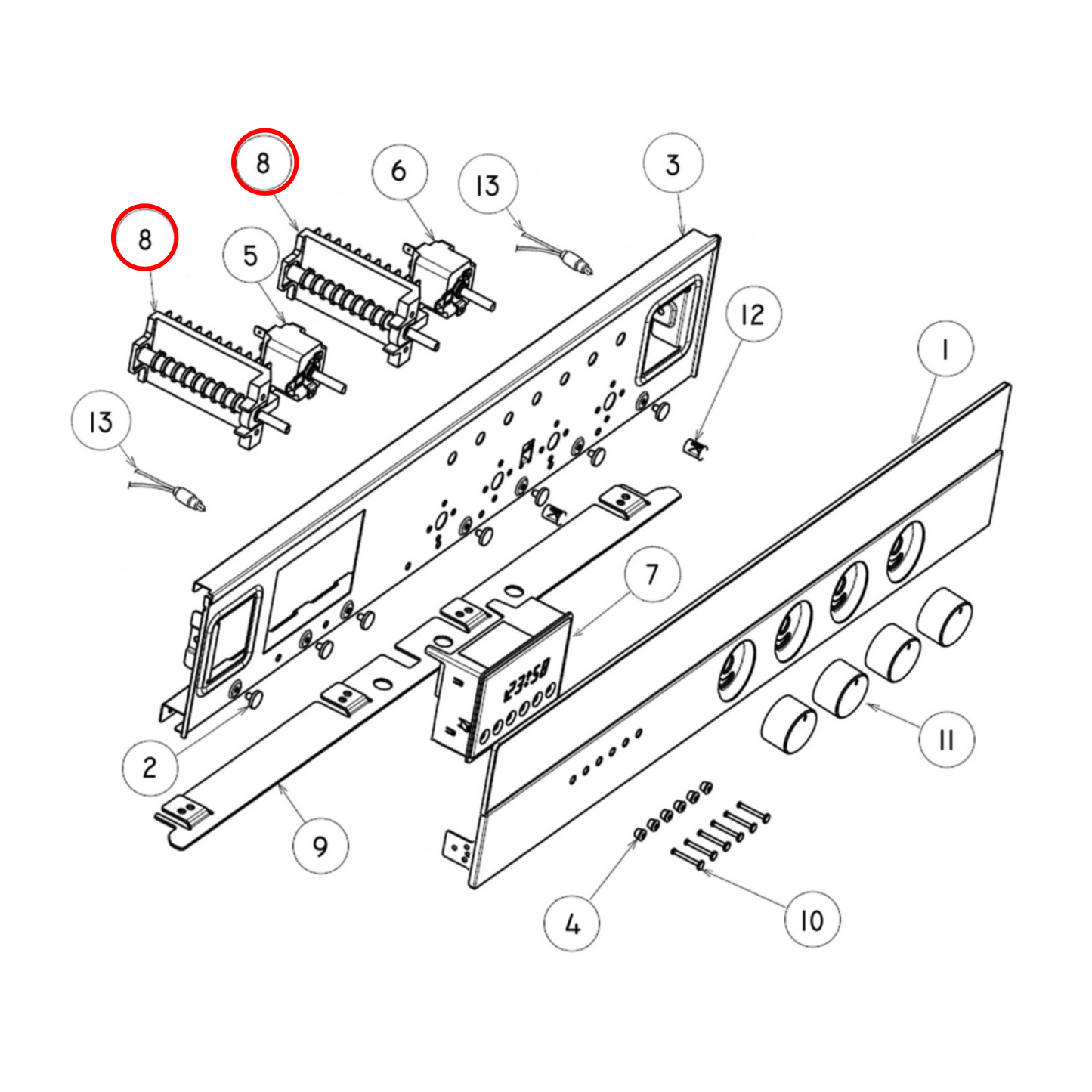 8
6
13
3
8
5
12
1
13
7
23:58
11
2
9
4
10