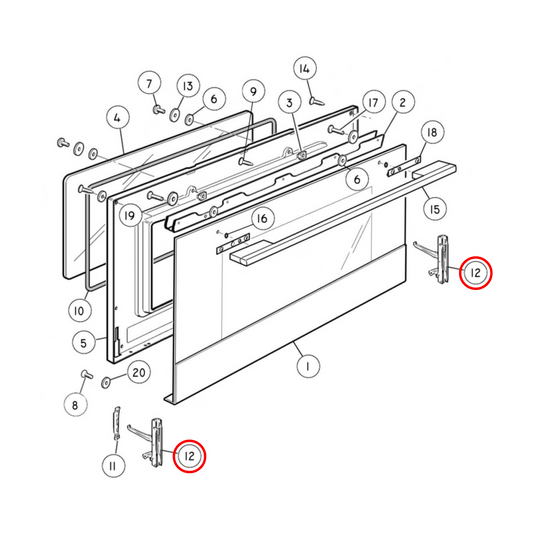 14
7
13
6
9
3
17
2
4
18
6
15
19
16
12
10
5
1
20
8
11
12