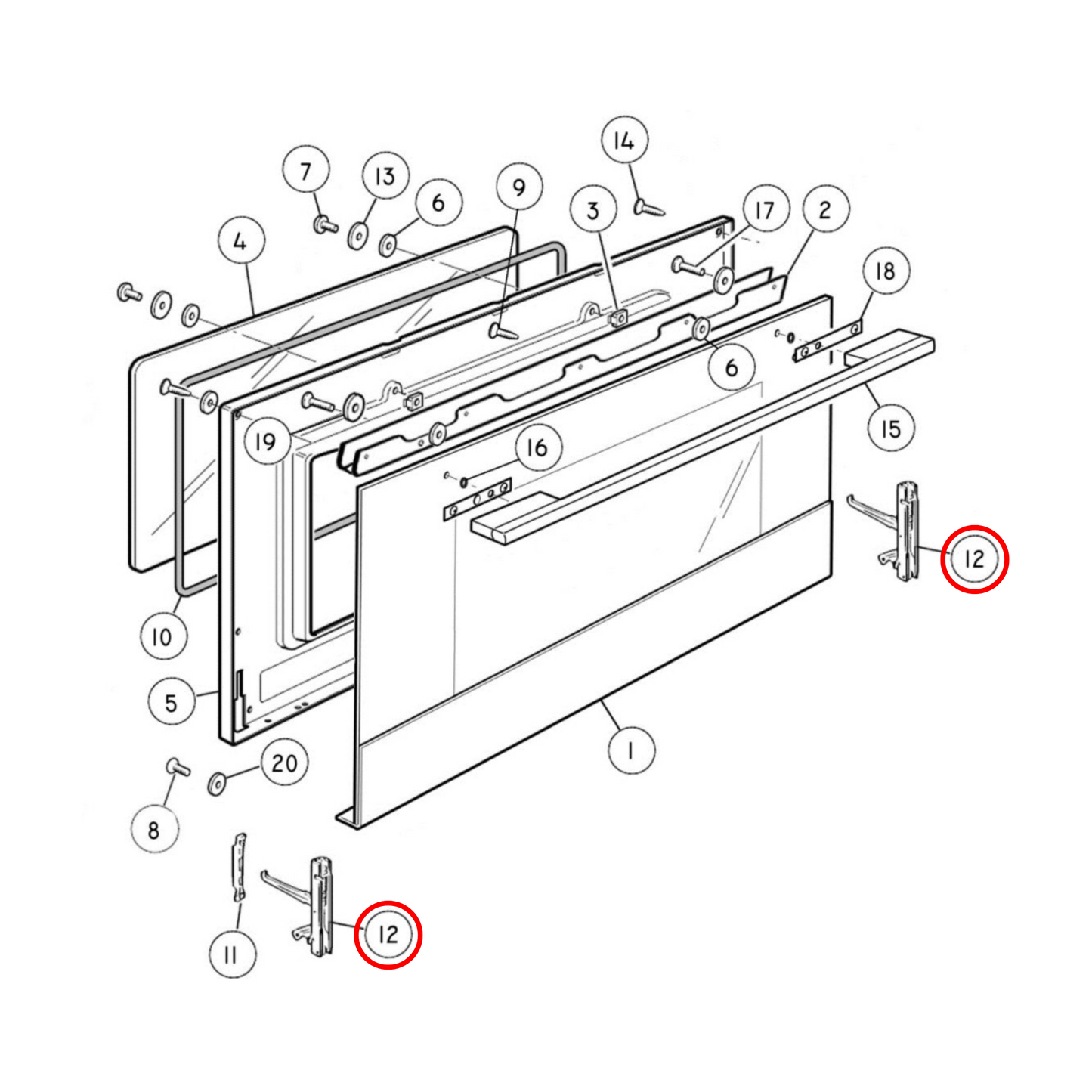 14
7
13
6
9
3
17
2
4
18
6
15
19
16
12
10
5
1
20
8
11
12