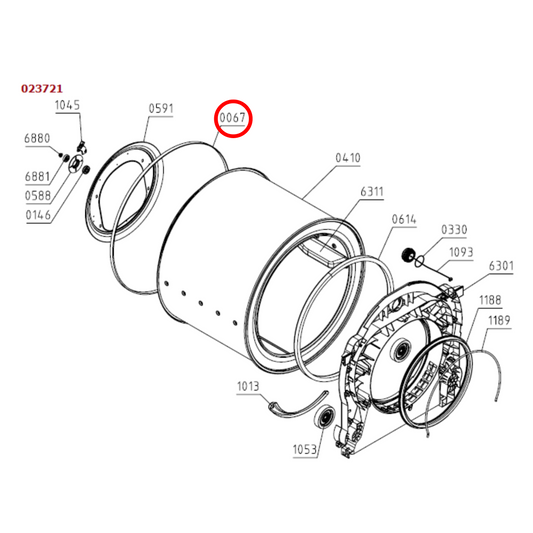 023721

1045

0591

0067

6880

6881

0588

0146

0410

6311

0614

0330

1093

6301

1188

1189

1013

1053