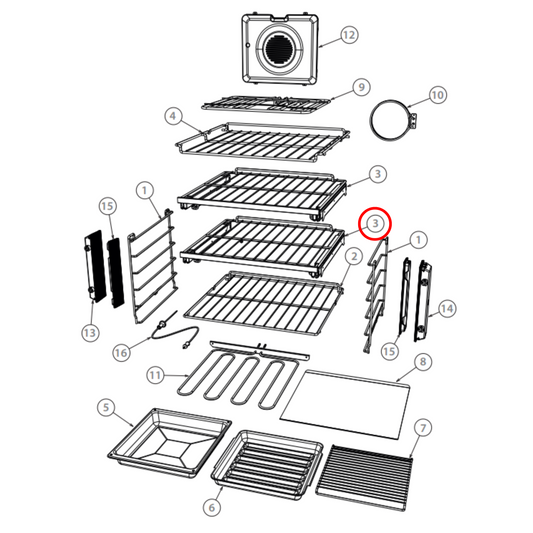 12
9
10
4
3
1
15
3
1
2
14
13
16
15
11
8
5
7
6