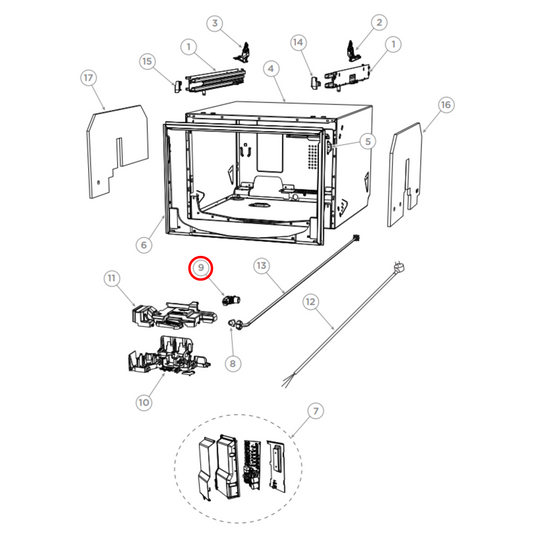 3
2
1
14
1
15
4
17
16
5
6
9
13
11
12
8
10
7