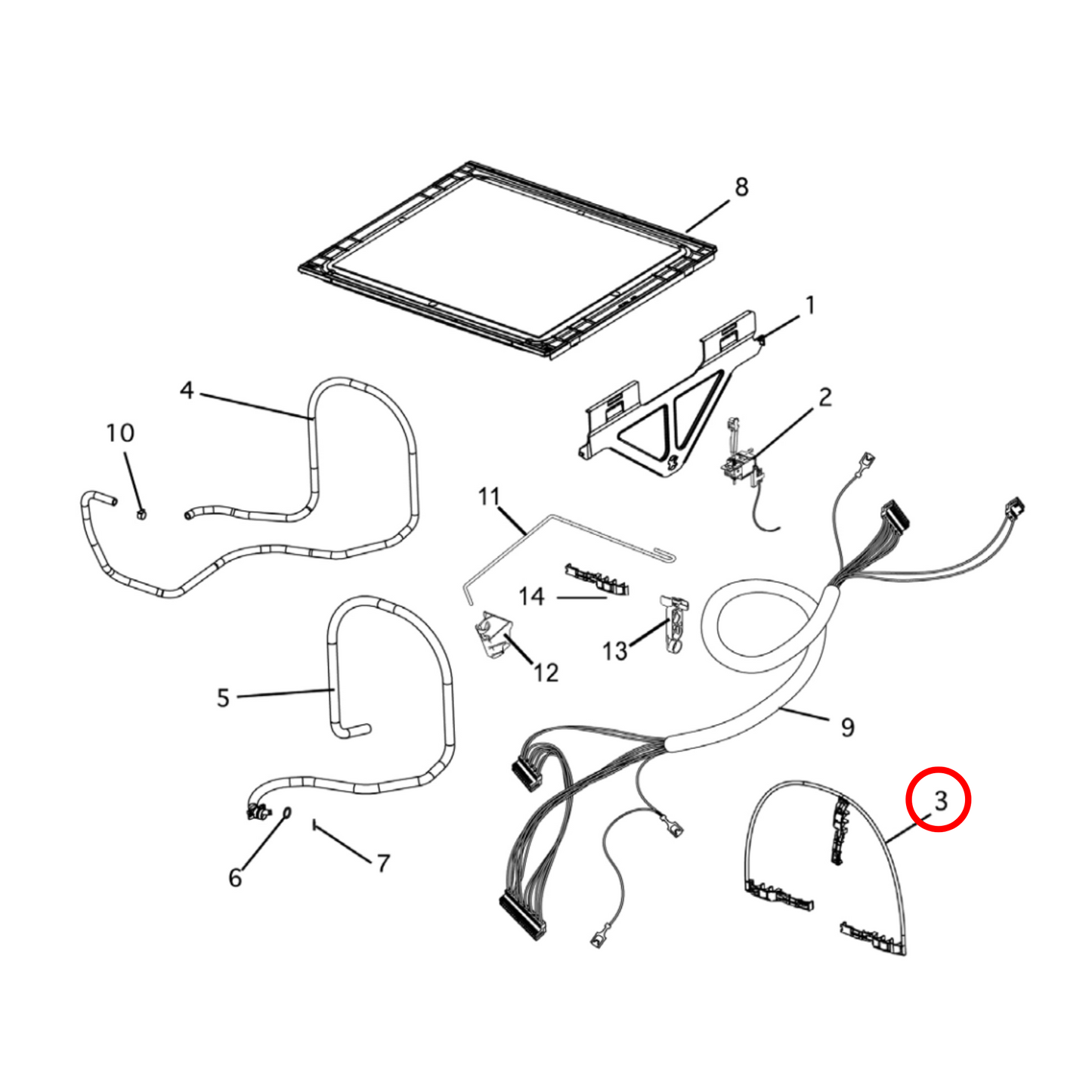 8
1
4
2
10
11
14
13
12
5
9
3
6
7