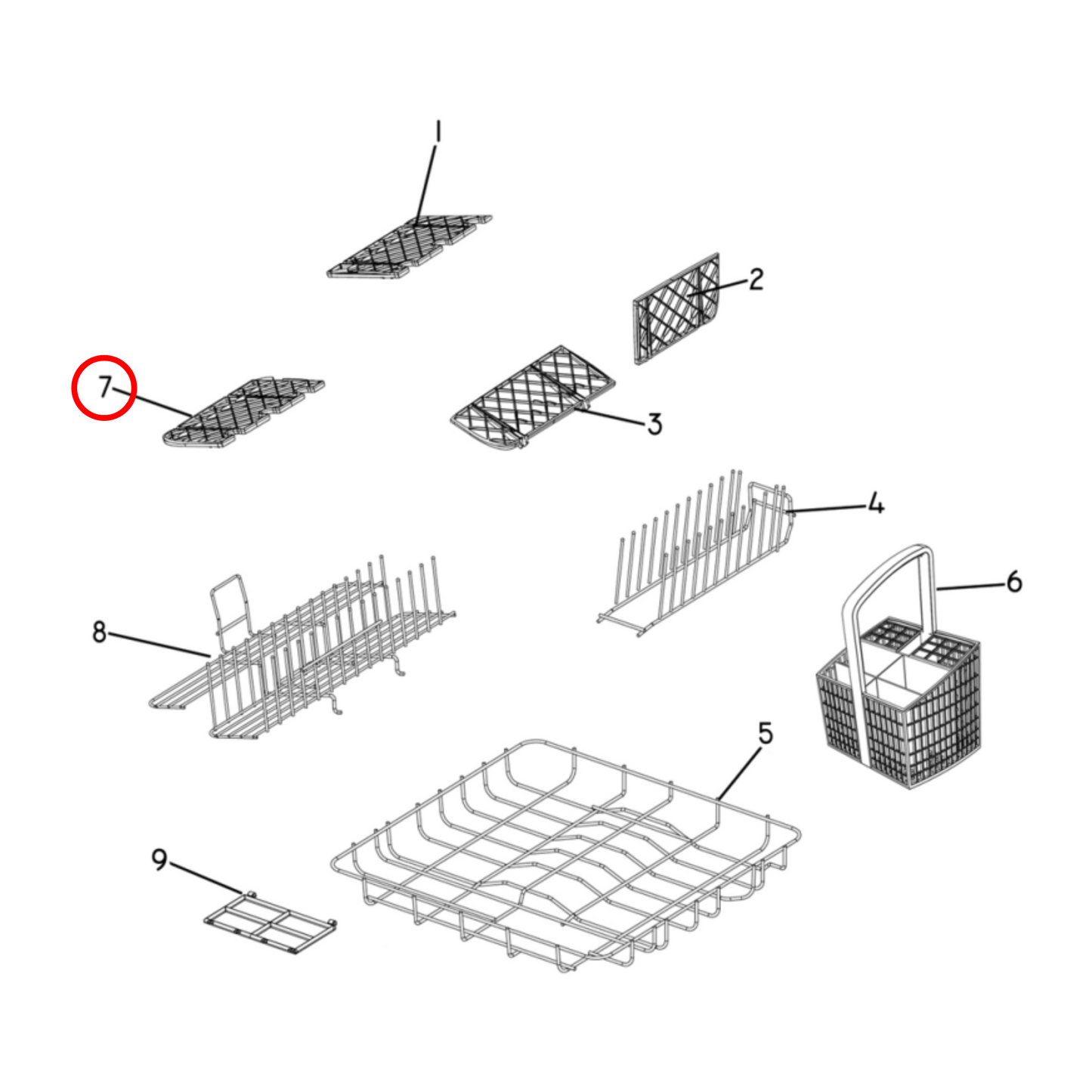 1
2
7
3
4
6
8
5
9