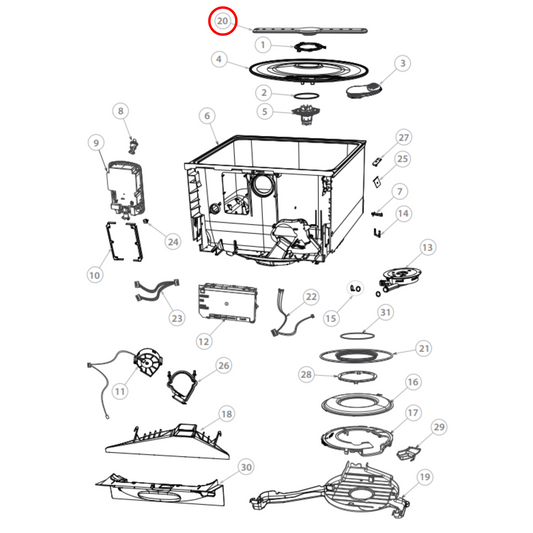 20
1
4
3
2
5
8
6
9
27
25
7
14
24
10
13
23
12
22
15
31
21
11
26
28
16
18
17
29
30
19