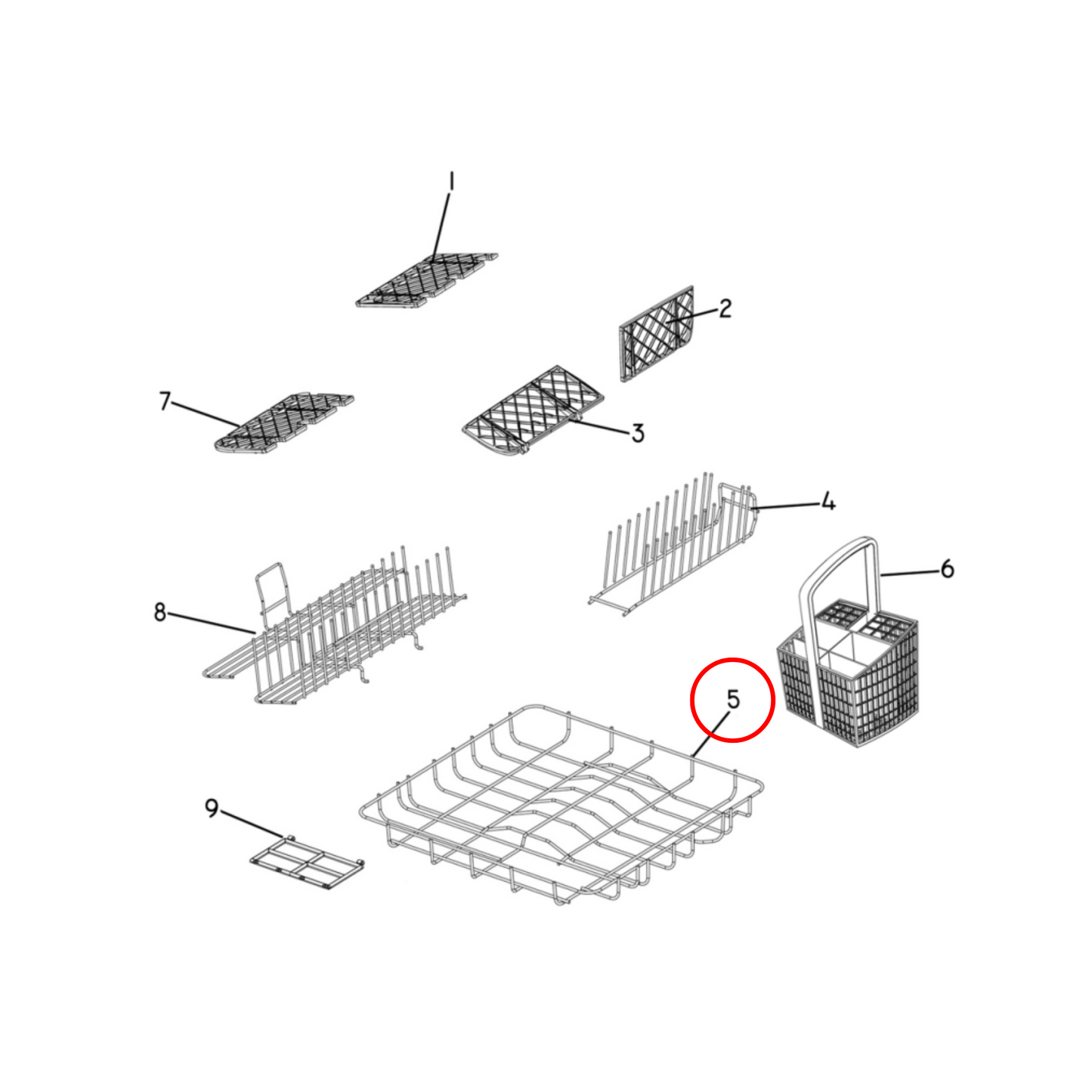 1
2
7
3
4
6
8
5
9