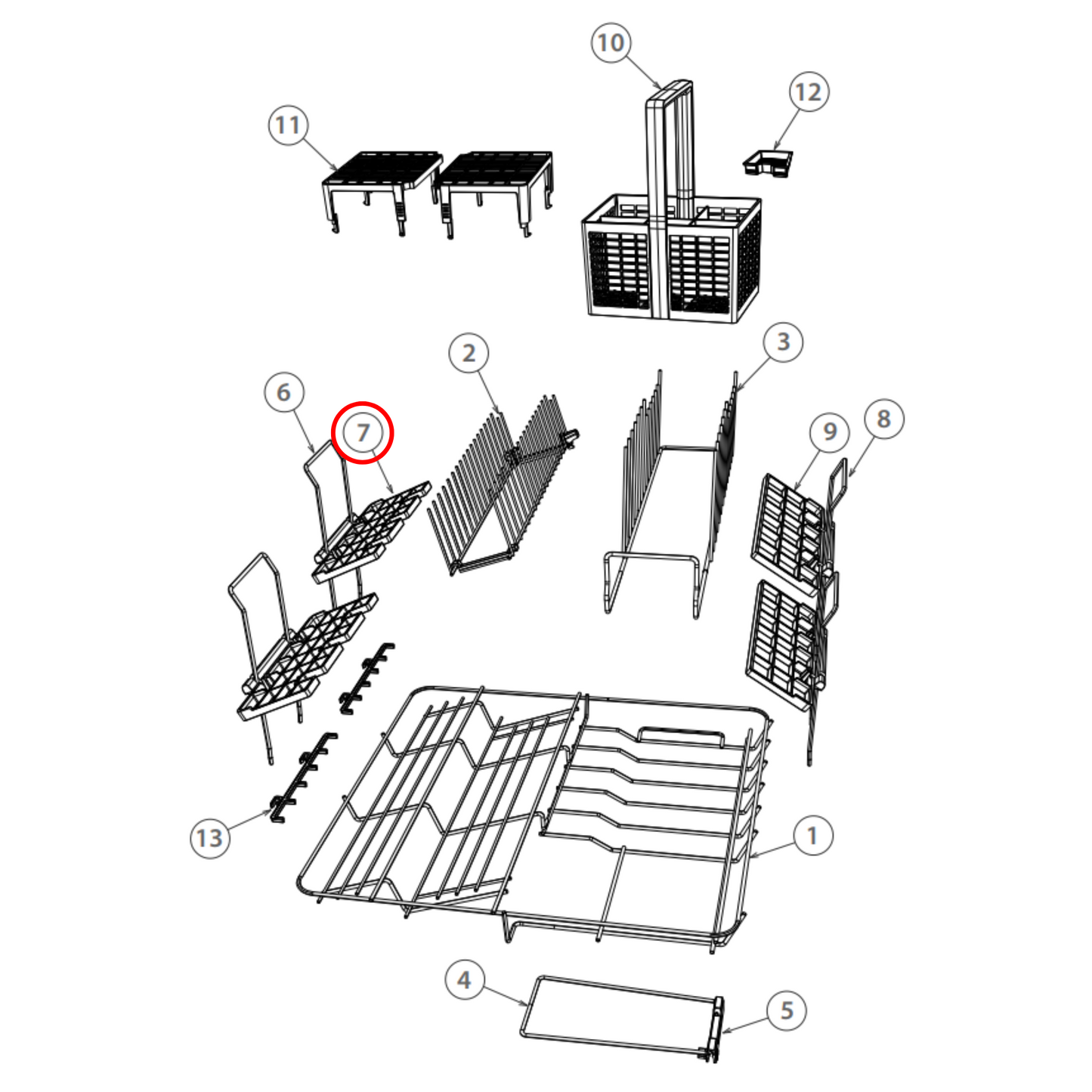 10
12
11
2
3
6
7
9
8
13
1
4
5