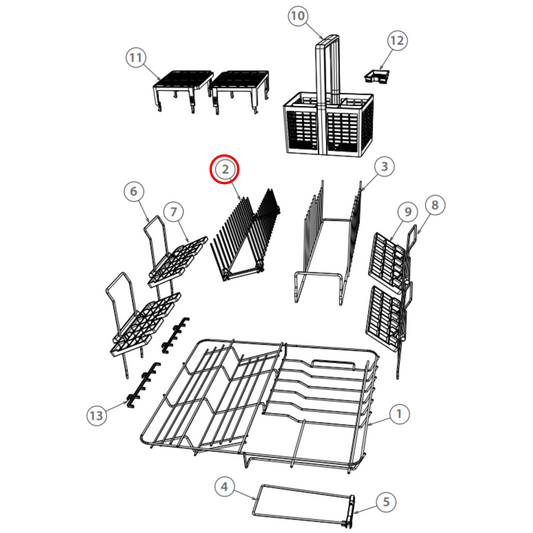 10
12
11
2
3
6
7
9
8
13
1
4
5