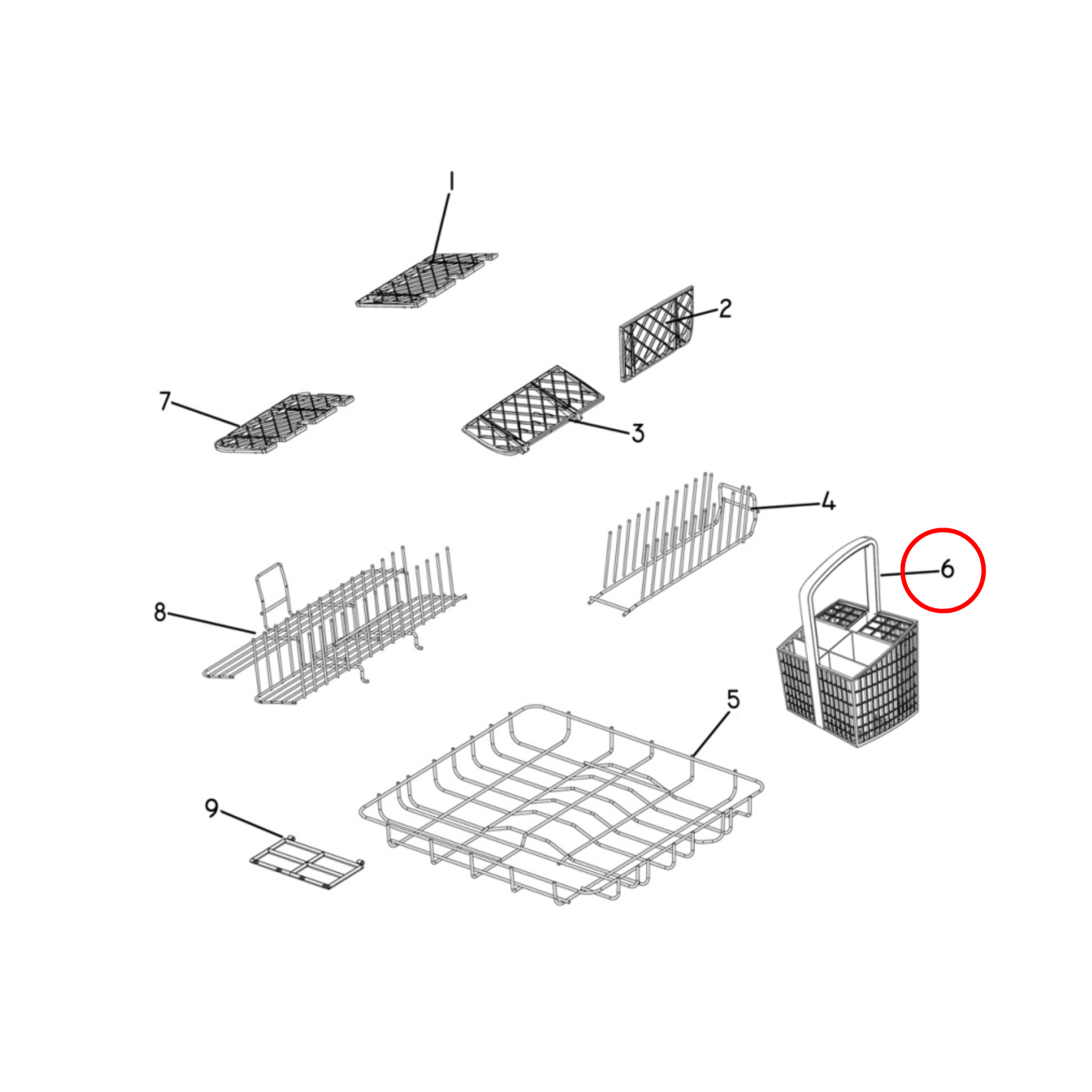 1
2
7
3
4
6
8
5
9