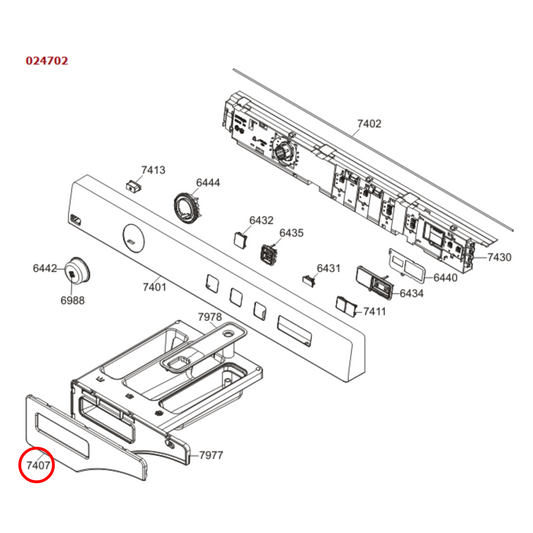 024702

7402

7413

6444

6432

6435

7430

6442

6431

6440

7401

6434

6988

7411

7978

7977

7407