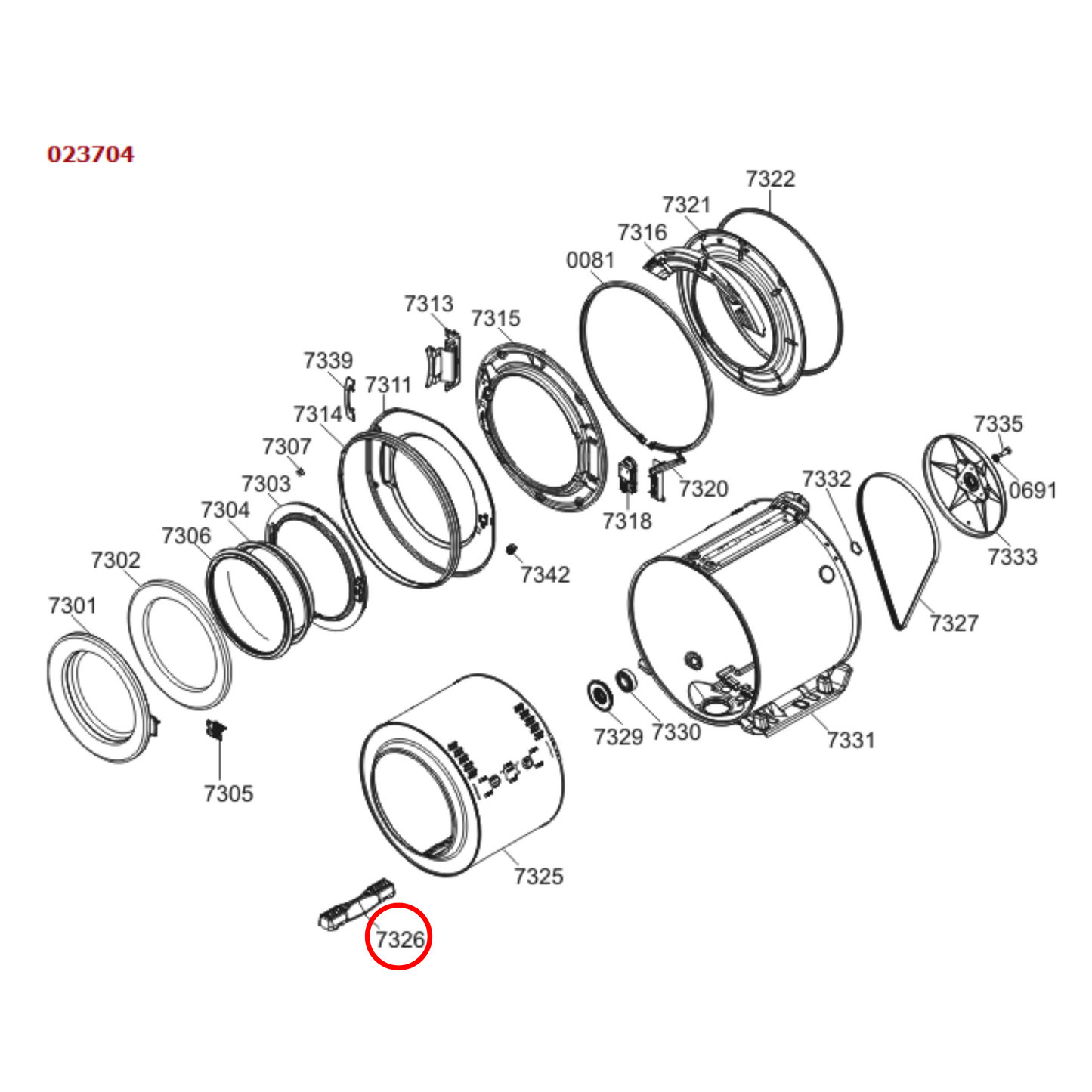 023704

7322
7321
7316
0081
7313
7315
7339
7311
7314
7307
7303
7304
7306
7302
7301
7320
7318
7342
7335
0691
7332
7333
7327
7329
7330
7331
7305
7325
7326