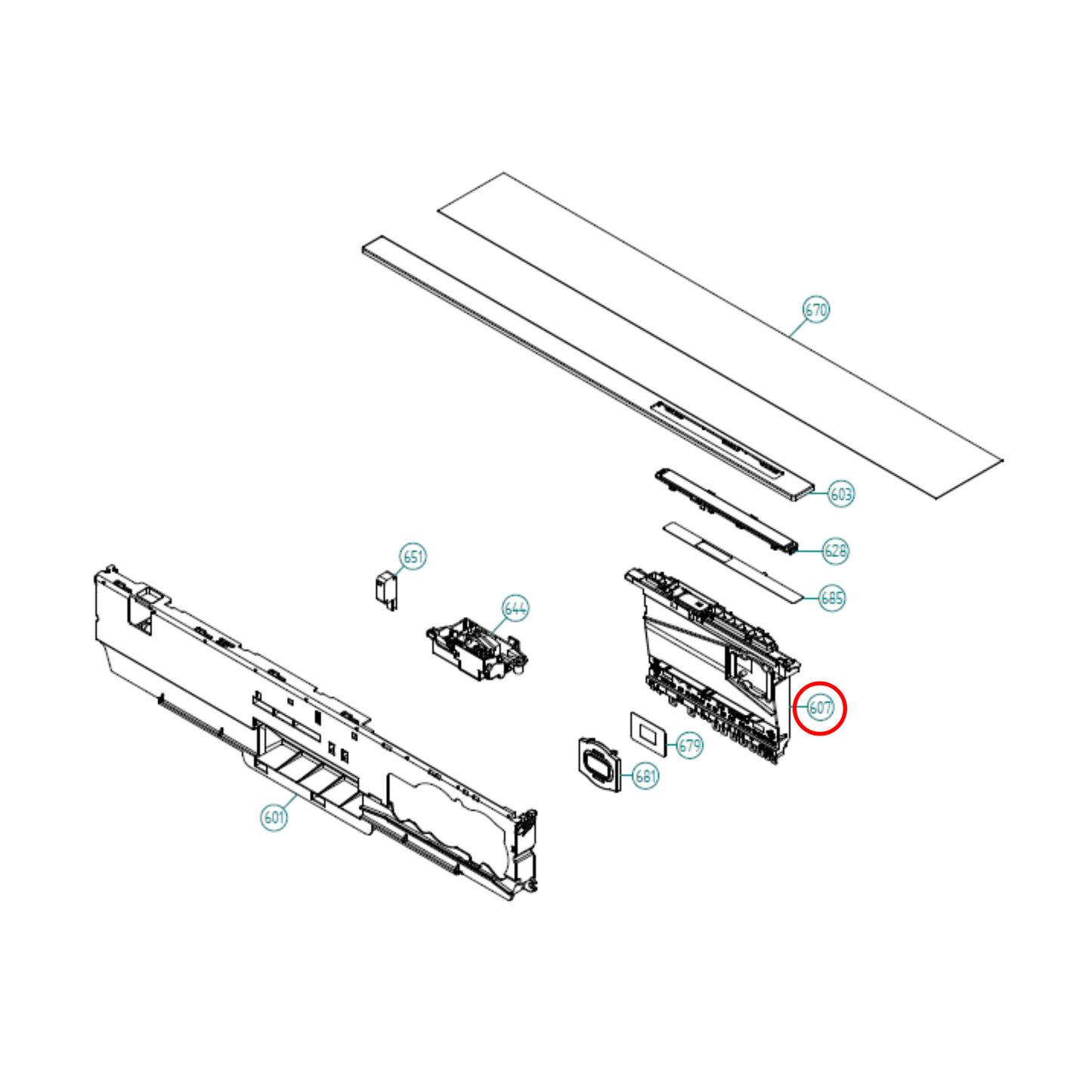 670

603

628

685

651

644

607

679

681

601