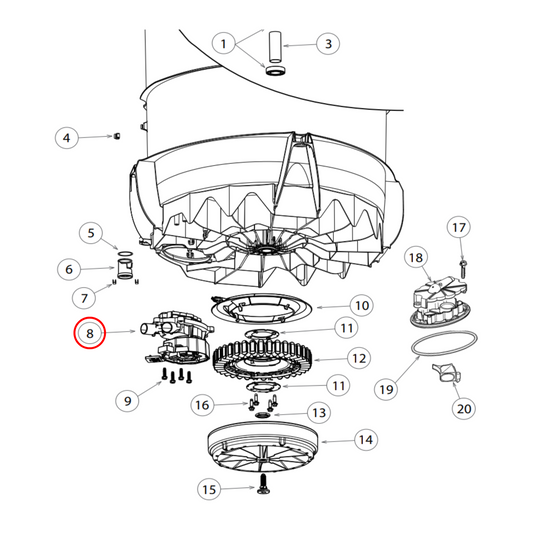 1
3
4
5
6
7
8
9
10
11
12
11
16
13
14
15
17
18
19
20