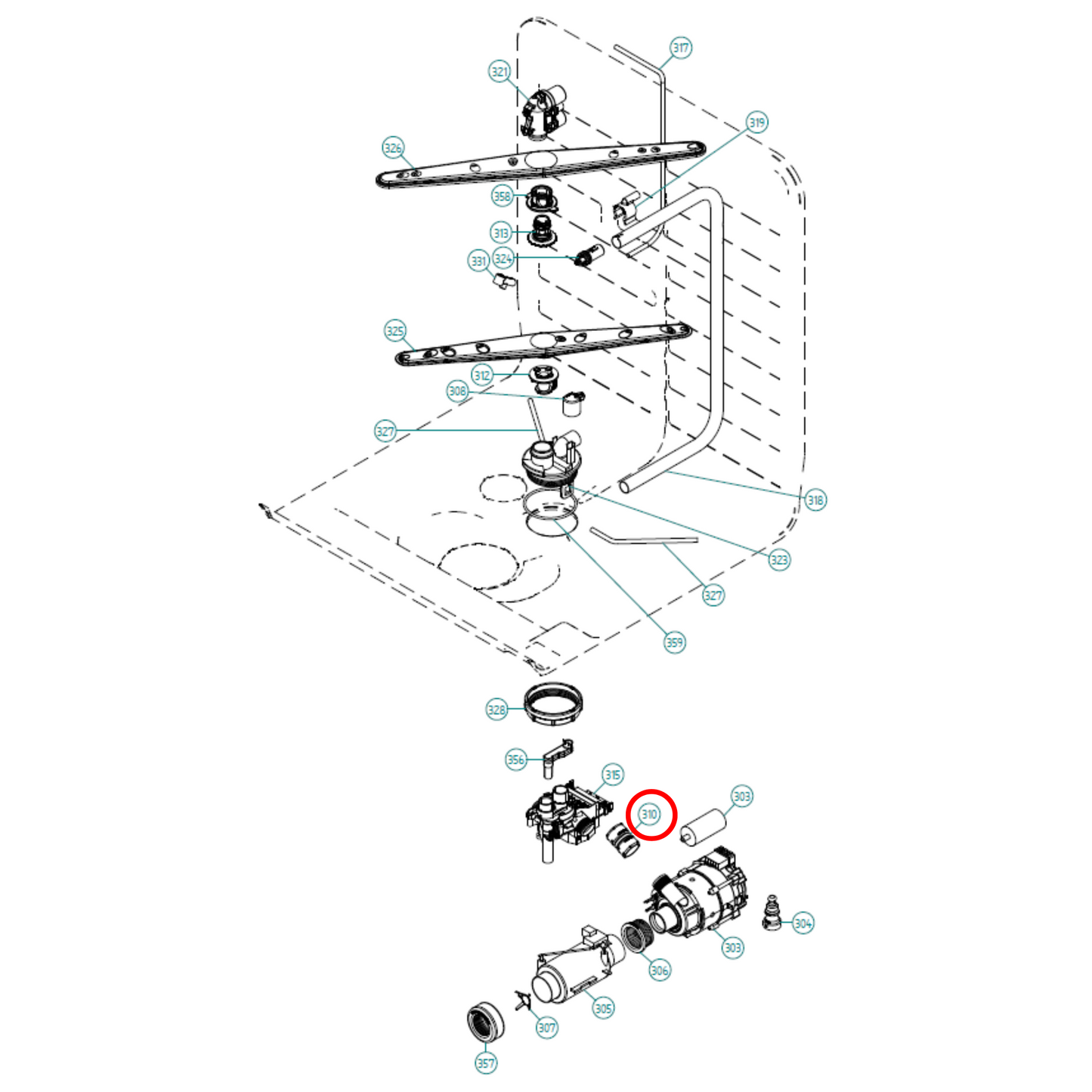 317
321
319
326
358
313
331
324
325
312
308
327
318
323
327
359
328
356
315
310
303
304
303
306
305
307
357