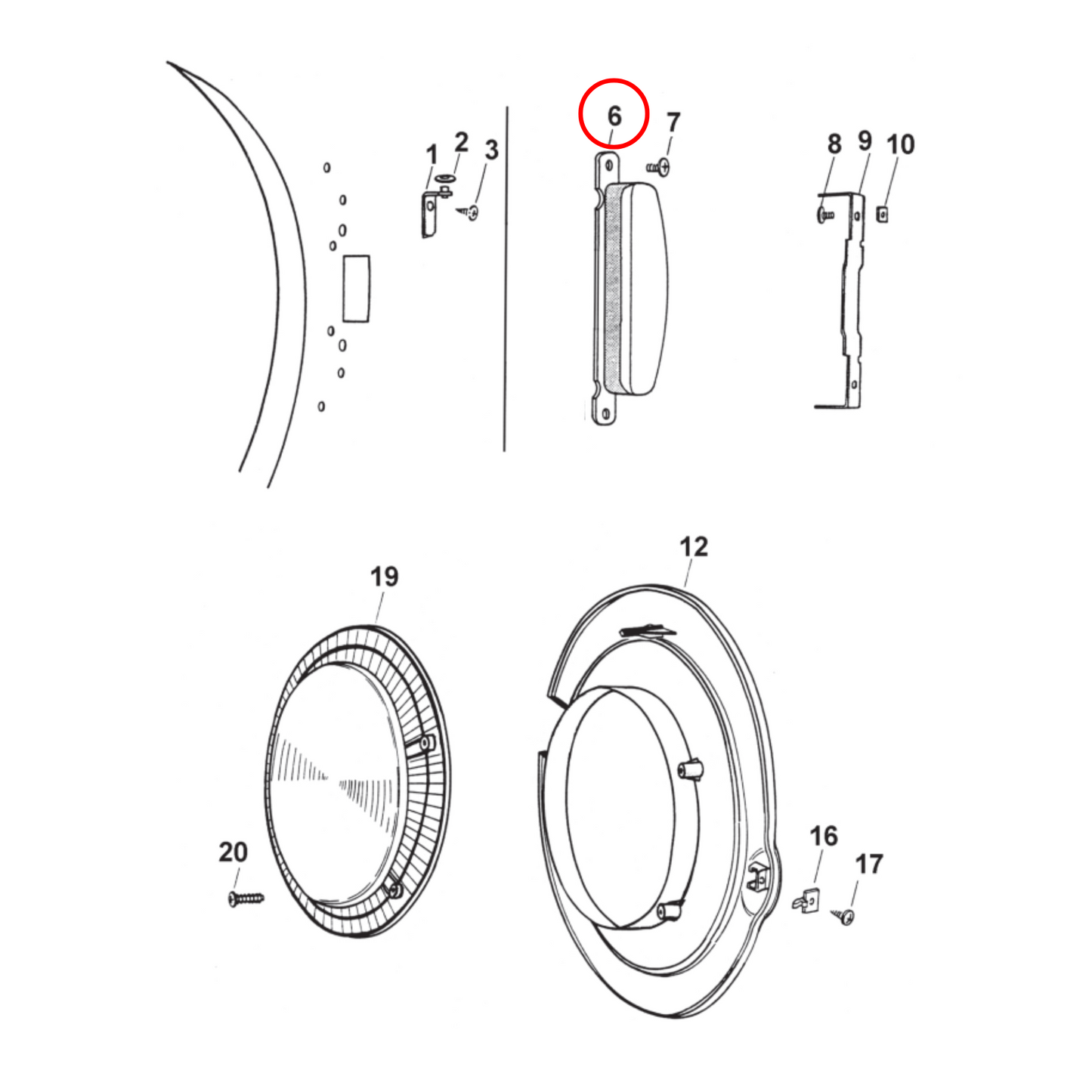 1
2
3
6
7
8
9
10
19
12
20
16
17