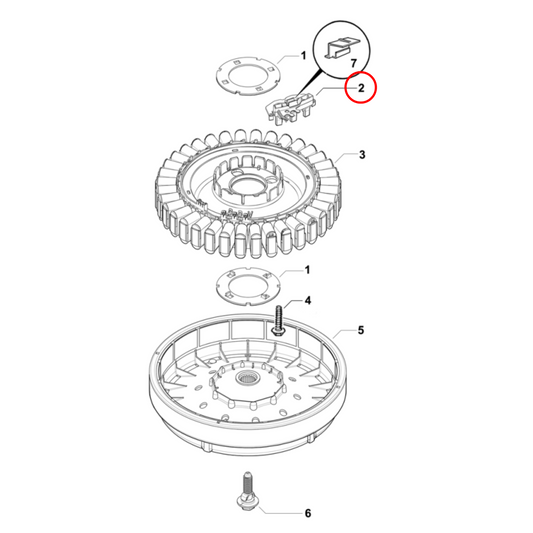 1
7
2
3
1
4
5
6