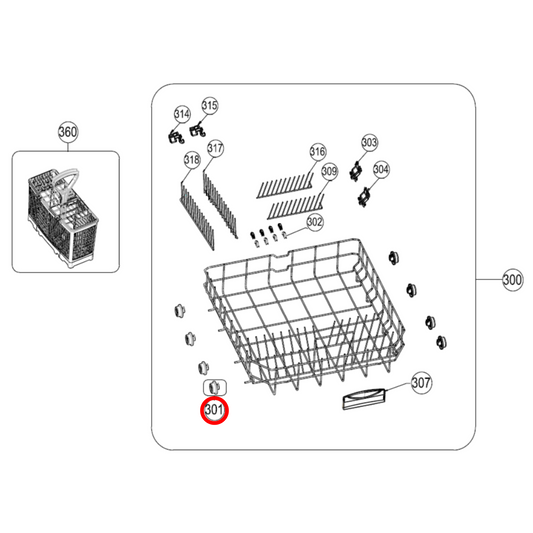 360

314
315
318
317
316
309
303
304
302
300
307
301