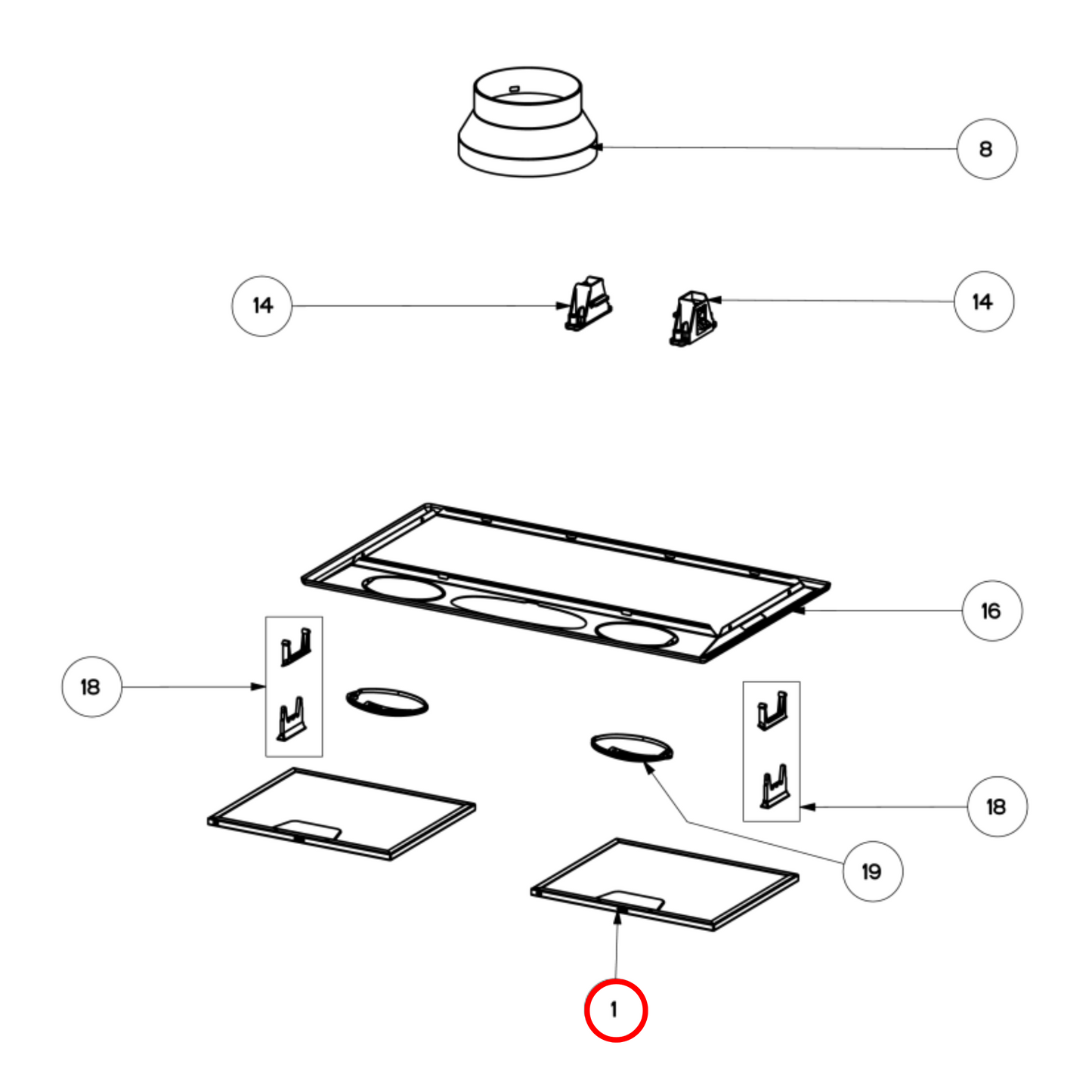 8

14

14

16

18

18

19

1