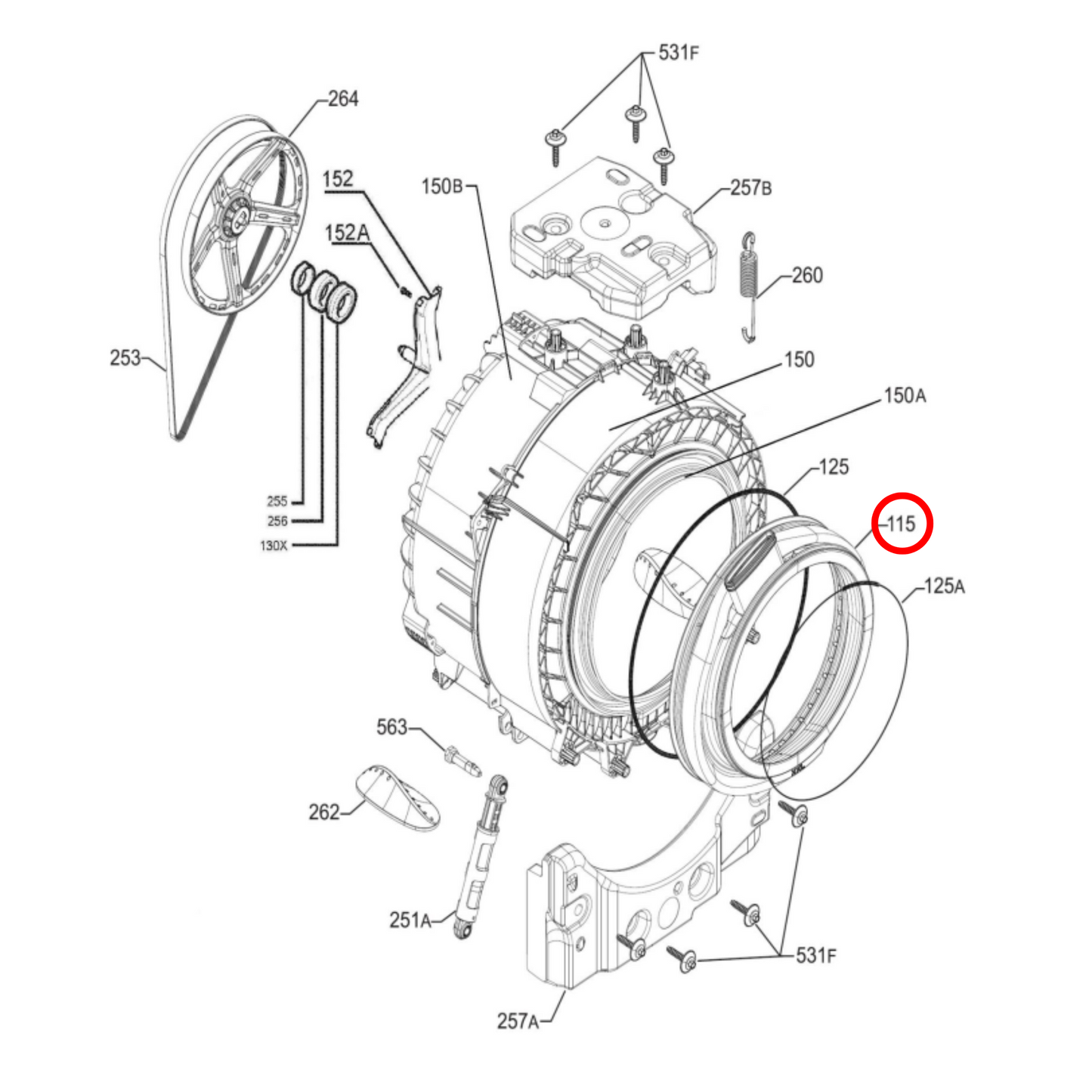 531F

264

152

150B

257B

152A

260

253

150

150A

125

255

256

130X

115

125A

563

262

251A

531F

257A