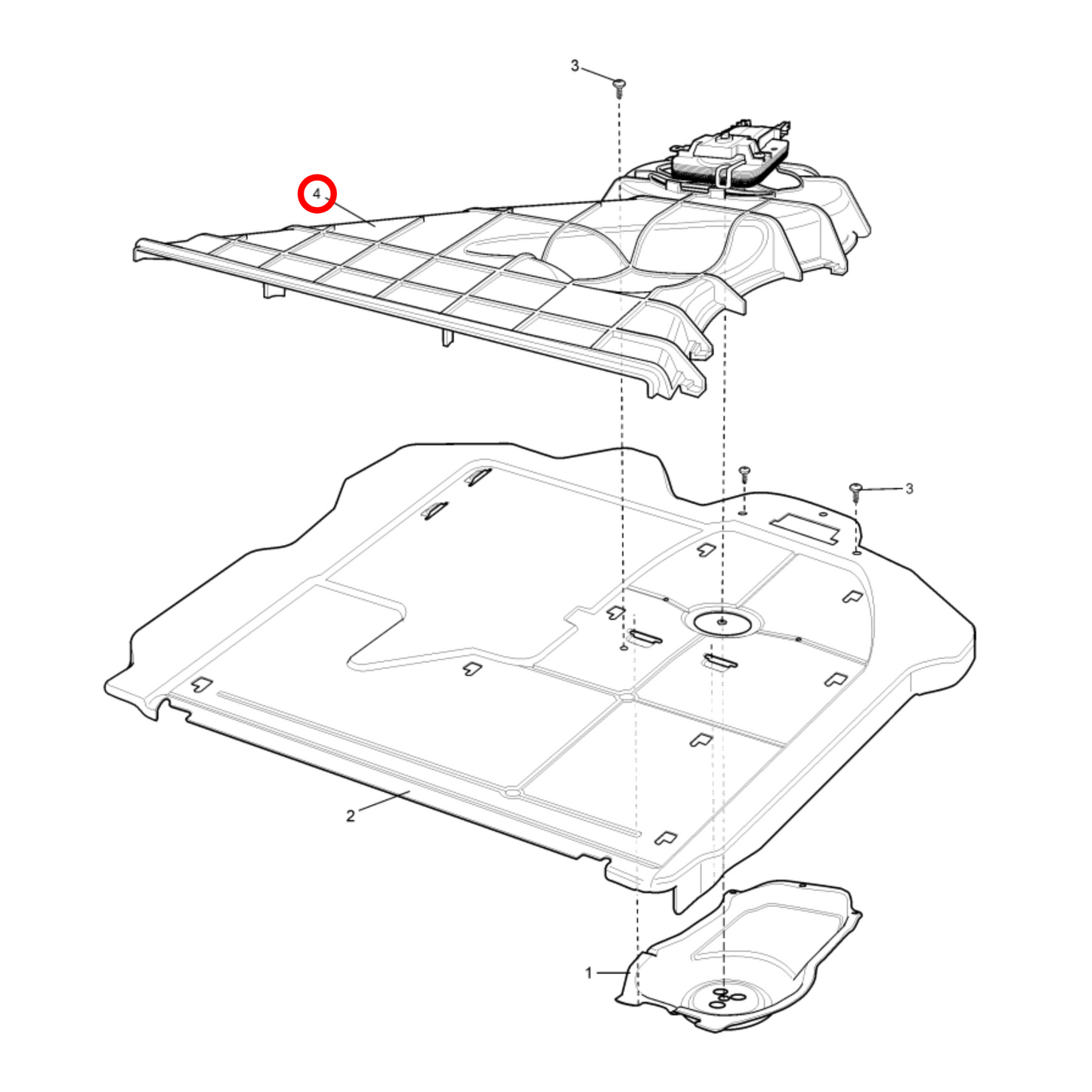 3
4
3
2
1