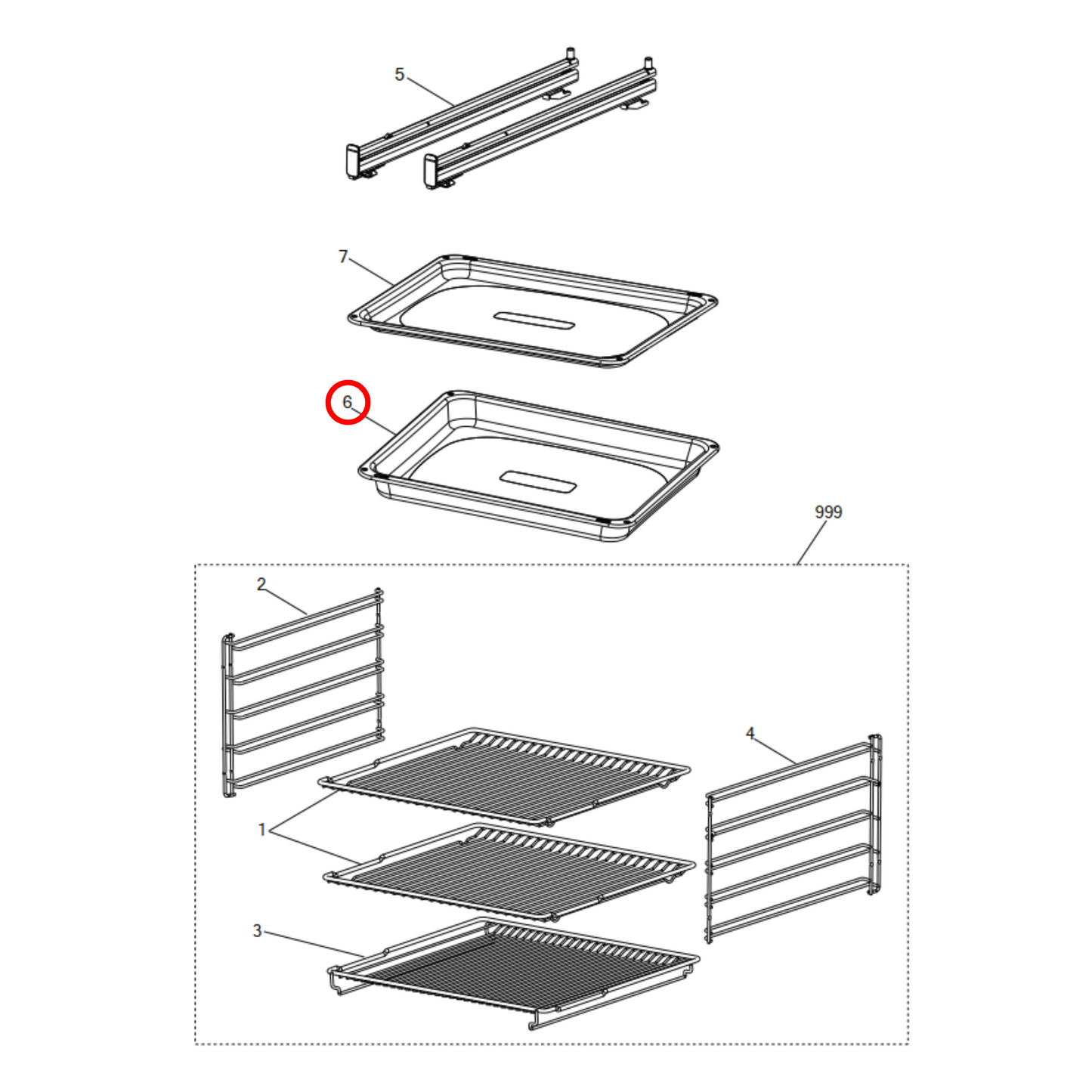 5

7

6

999

2

4

1

3