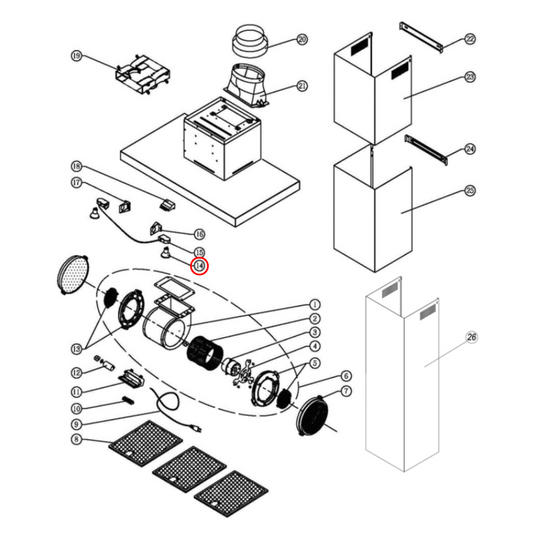 19
20
21
22
23
24
25
18
17
16
15
14
1
2
3
4
5
6
7
13
12
11
10
9
8
26