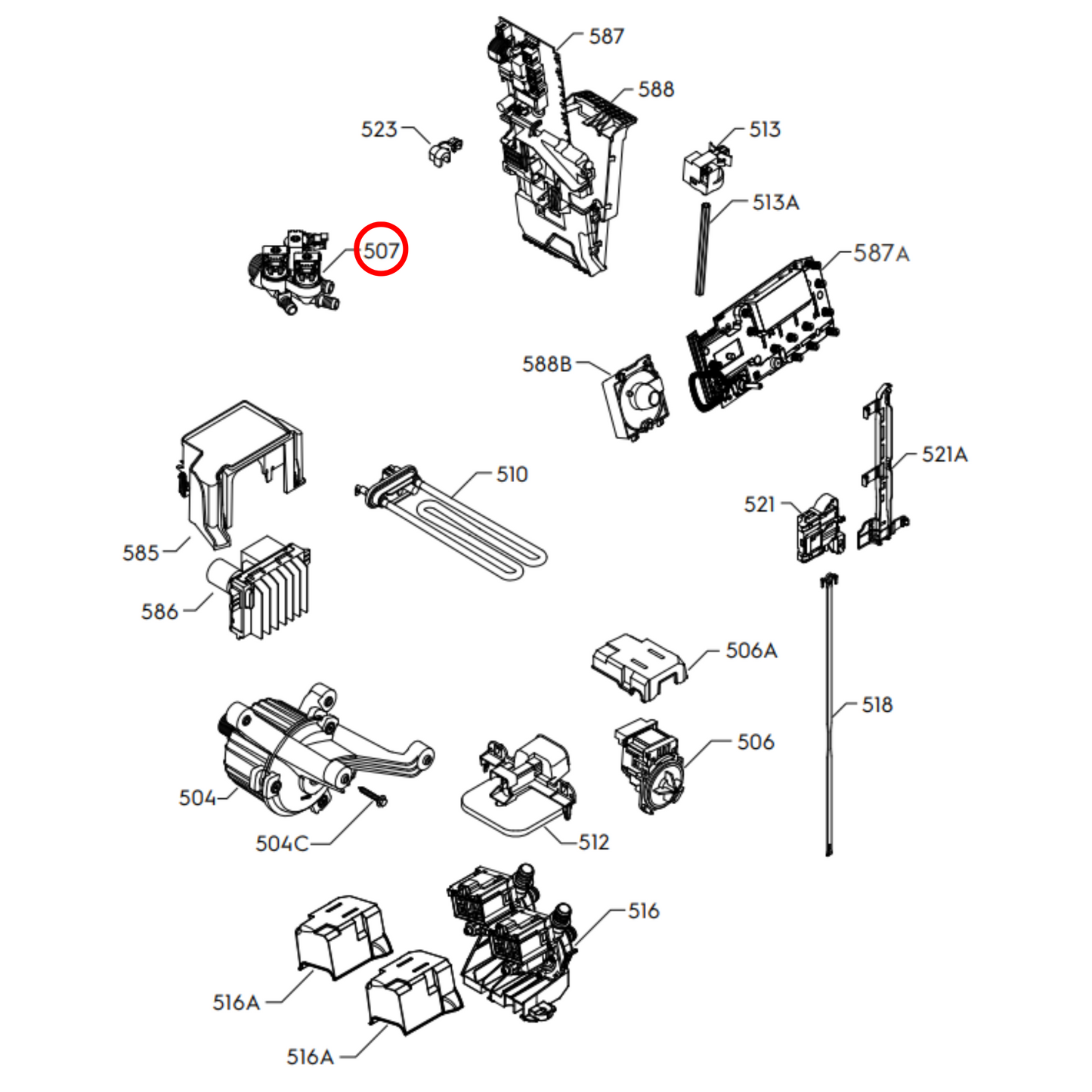 587
588
523
513
513A
507
587A
588B
510
521A
521
585
586
506A
518
506
504
504C
512
516
516A
516A